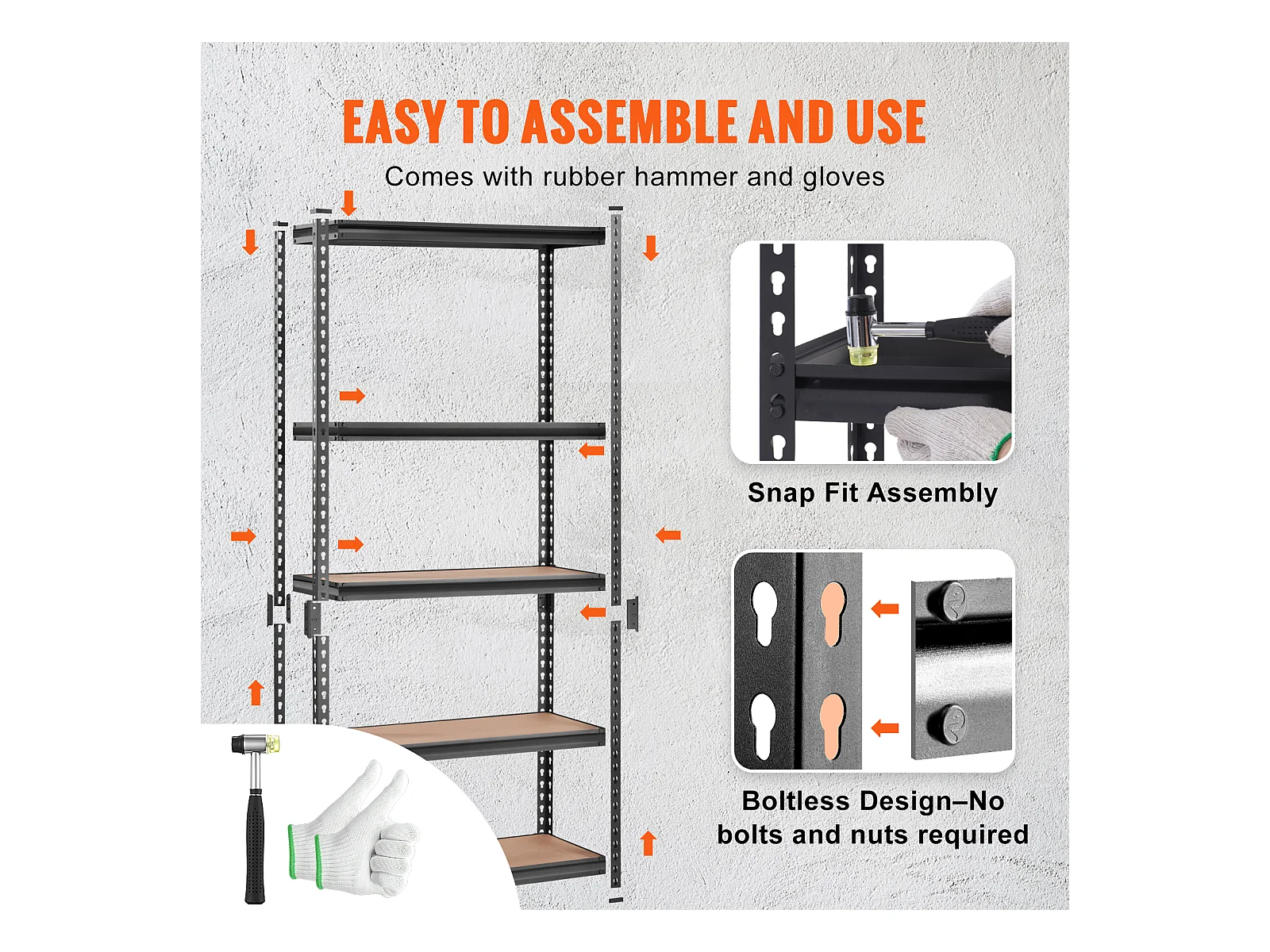 EASY TO ASSEMBLE AND USE

Comes with rubber hammer and gloves

Snap Fit Assembly

Boltless Design–No bolts and nuts required