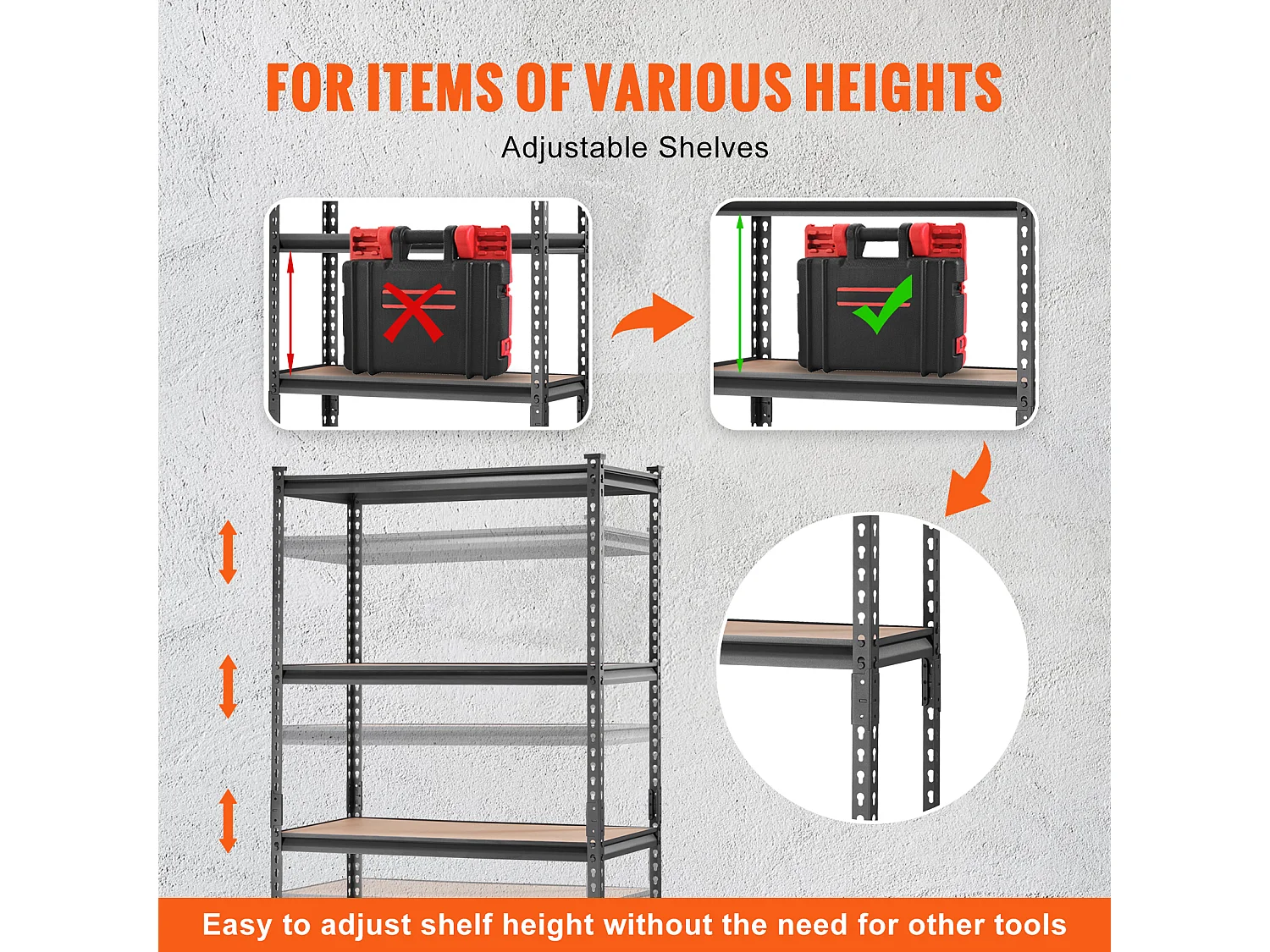 FOR ITEMS OF VARIOUS HEIGHTS

Adjustable Shelves

Easy to adjust shelf height without the need for other tools