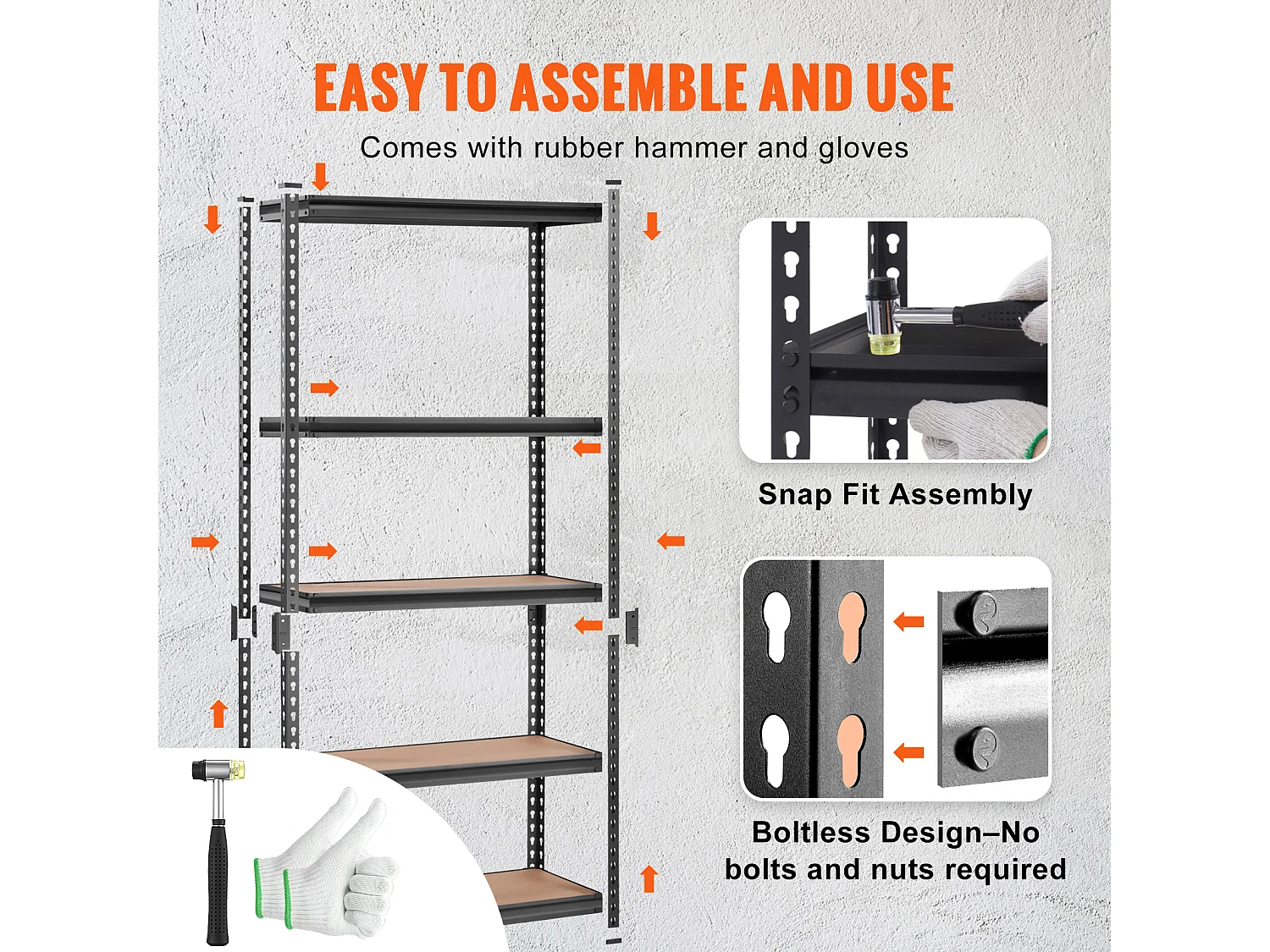 EASY TO ASSEMBLE AND USE

Comes with rubber hammer and gloves

Snap Fit Assembly

Boltless Design–No bolts and nuts required