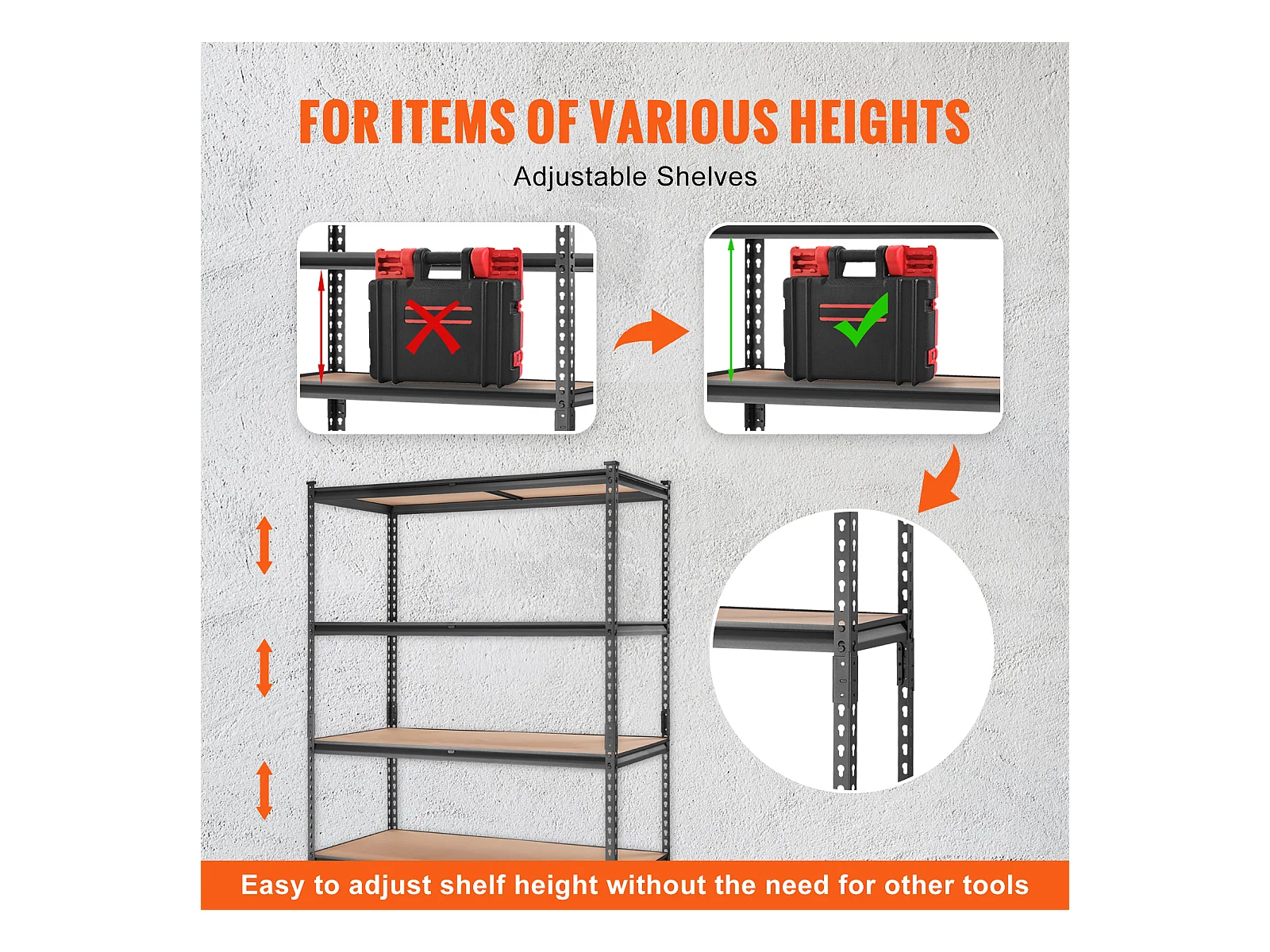 FOR ITEMS OF VARIOUS HEIGHTS

Adjustable Shelves

Easy to adjust shelf height without the need for other tools