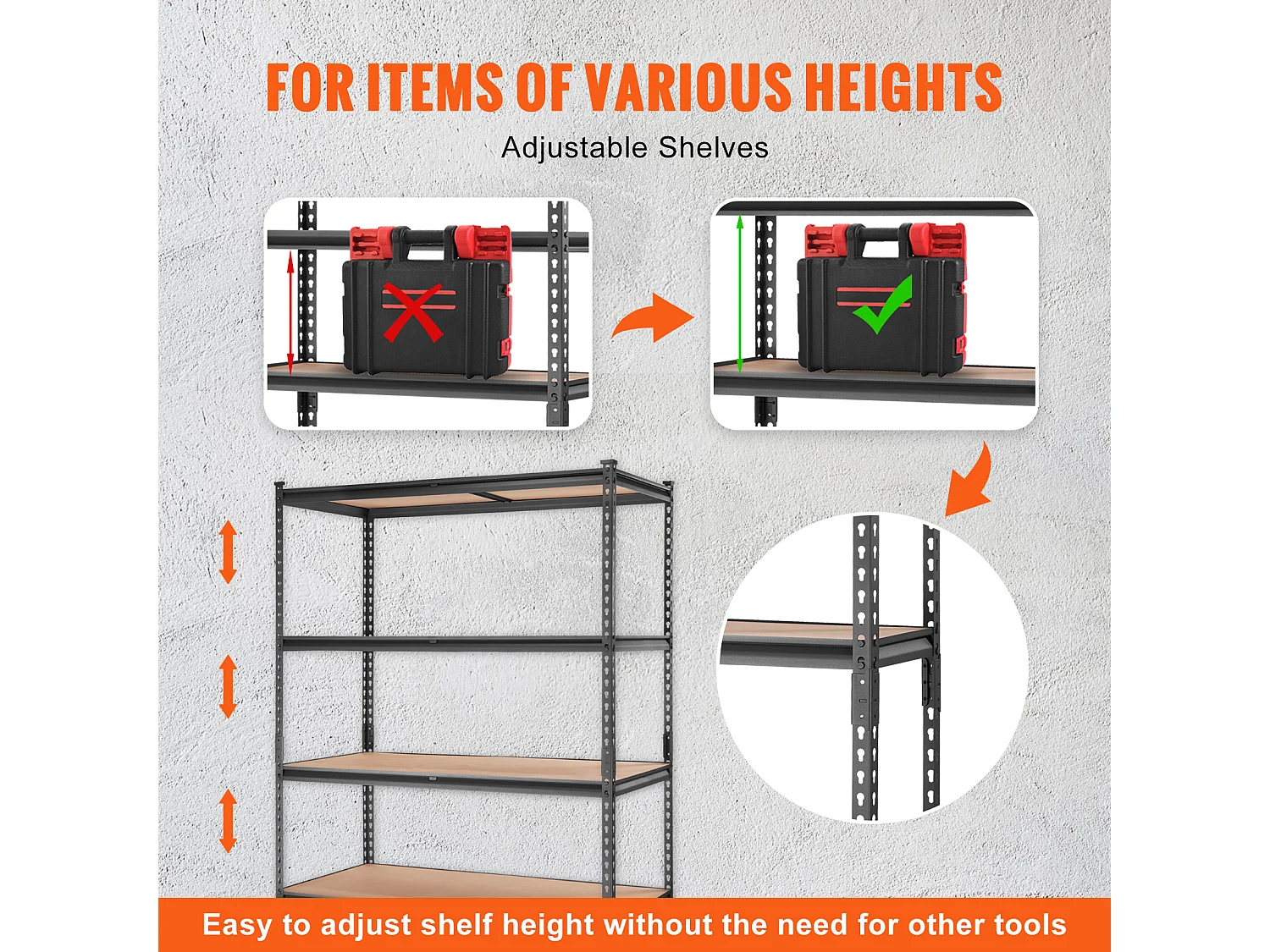 FOR ITEMS OF VARIOUS HEIGHTS

Adjustable Shelves

Easy to adjust shelf height without the need for other tools