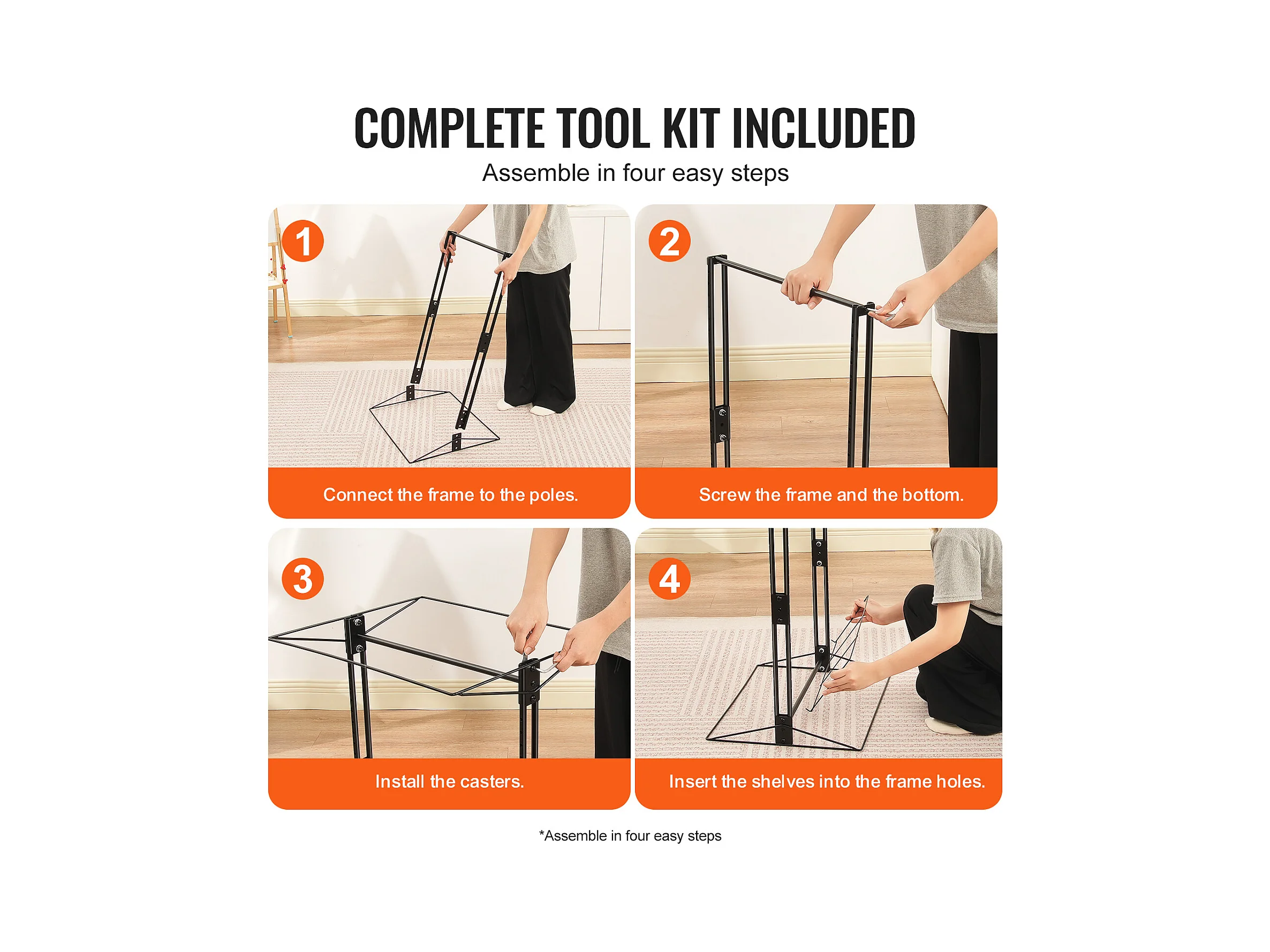 COMPLETE TOOL KIT INCLUDED

Assemble in four easy steps

1

Connect the frame to the poles.

2

Screw the frame and the bottom.

3

Install the casters.

4

Insert the shelves into the frame holes.

*Assemble in four easy steps