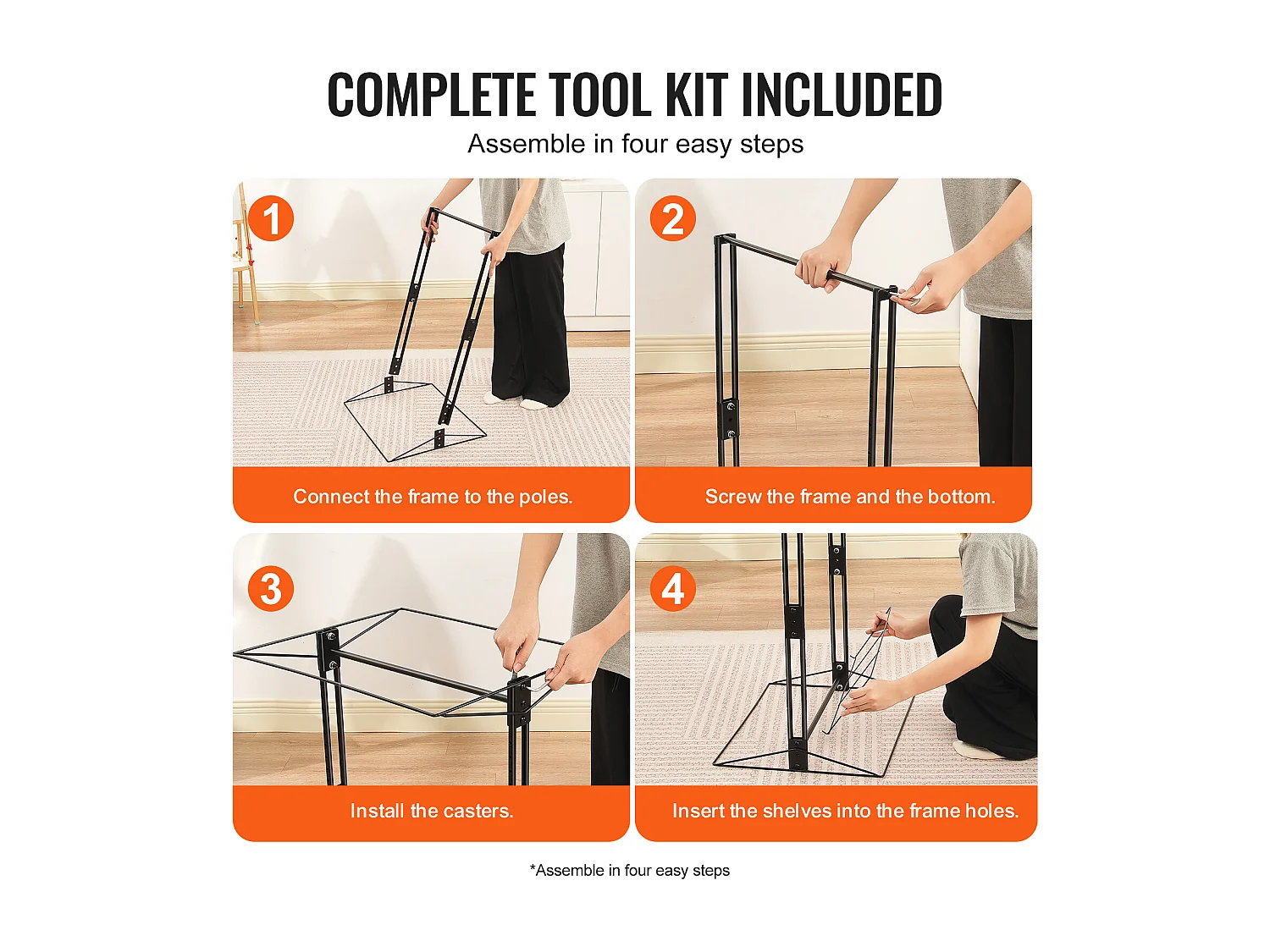 COMPLETE TOOL KIT INCLUDED

Assemble in four easy steps

1

Connect the frame to the poles.

2

Screw the frame and the bottom.

3

Install the casters.

4

Insert the shelves into the frame holes.

*Assemble in four easy steps