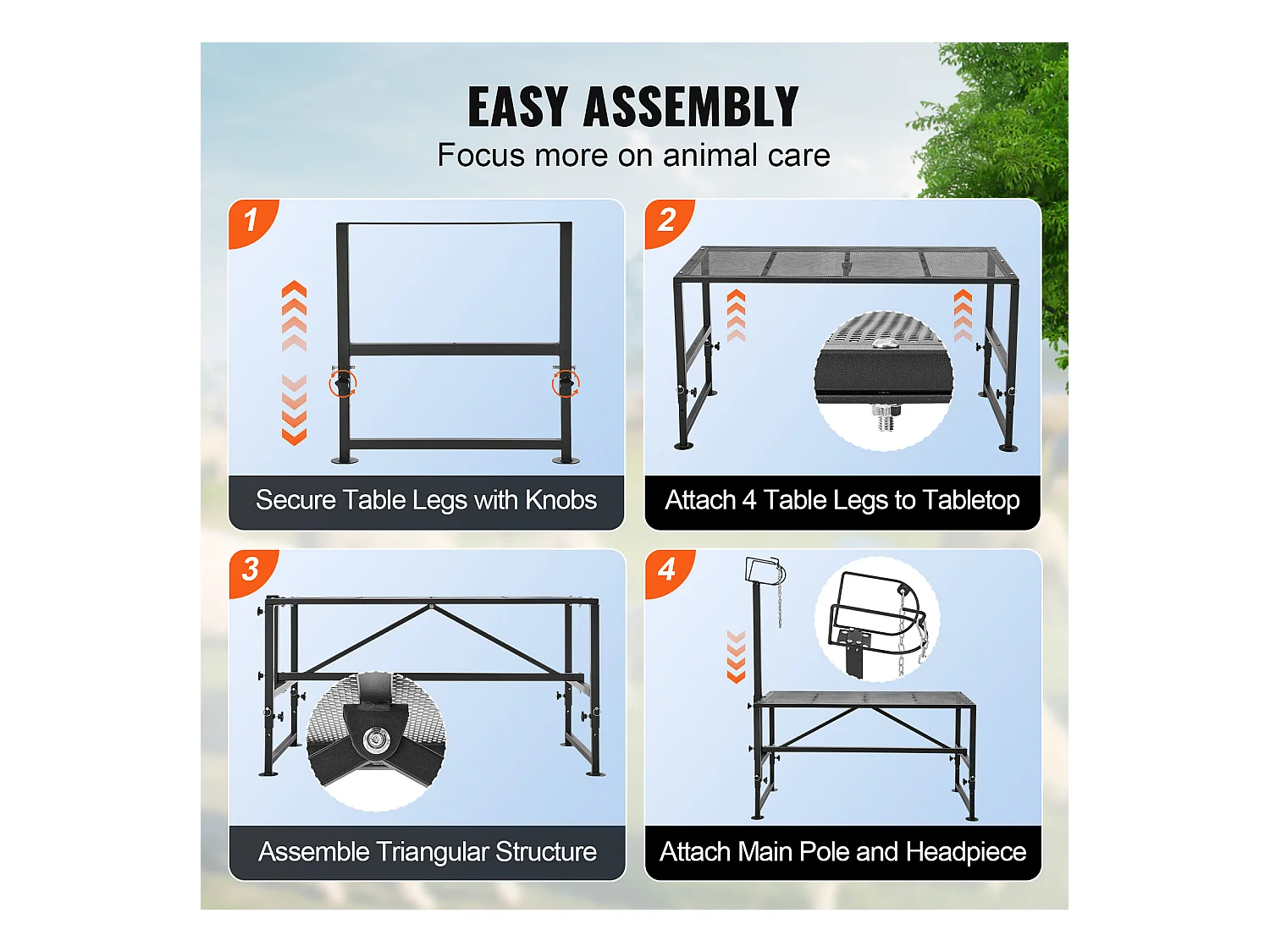 EASY ASSEMBLY
Focus more on animal care

1
Secure Table Legs with Knobs

2
Attach 4 Table Legs to Tabletop

3
Assemble Triangular Structure

4
Attach Main Pole and Headpiece