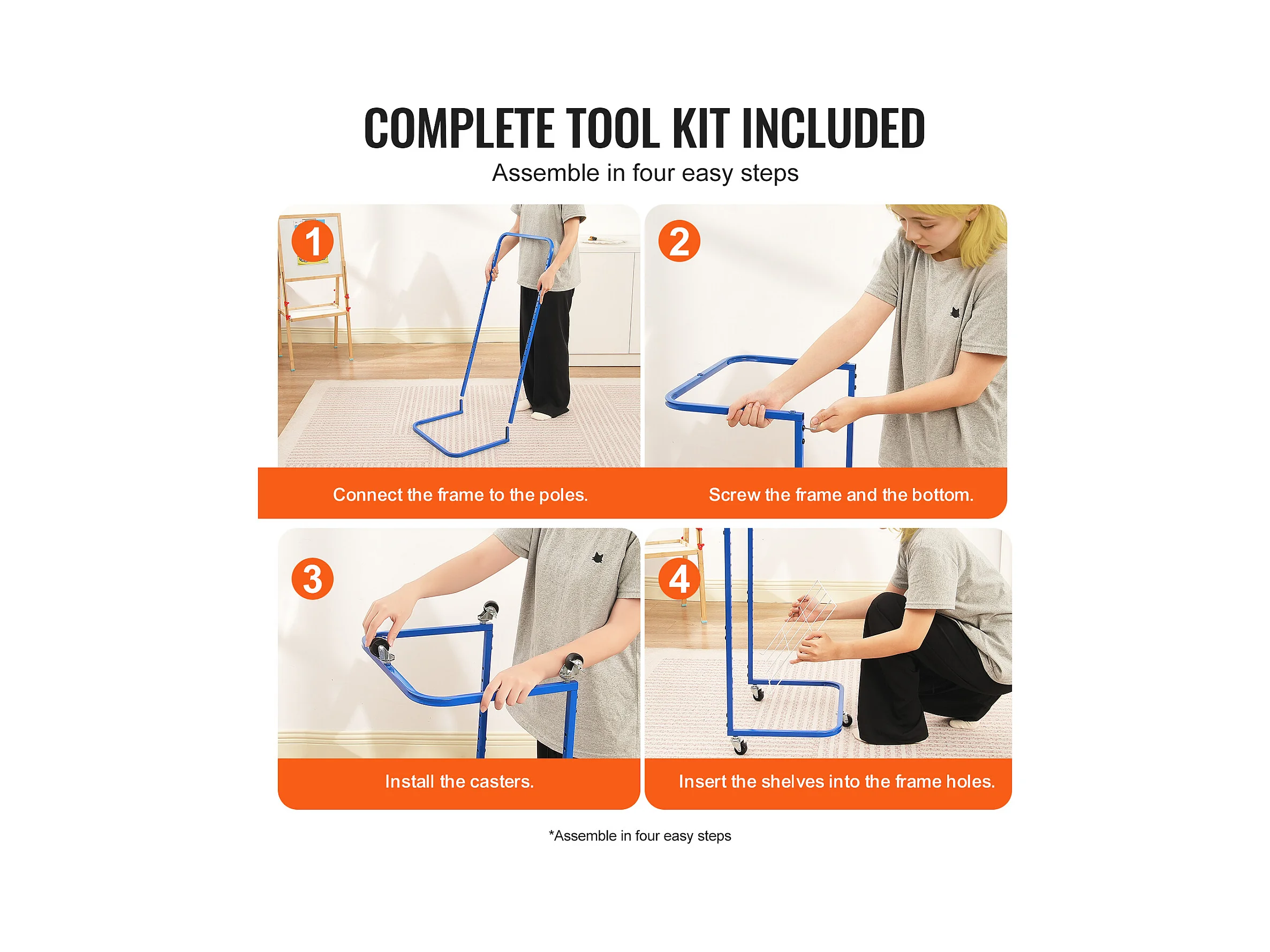 COMPLETE TOOL KIT INCLUDED

Assemble in four easy steps

1

Connect the frame to the poles.

2

Screw the frame and the bottom.

3

Install the casters.

4

Insert the shelves into the frame holes.

*Assemble in four easy steps