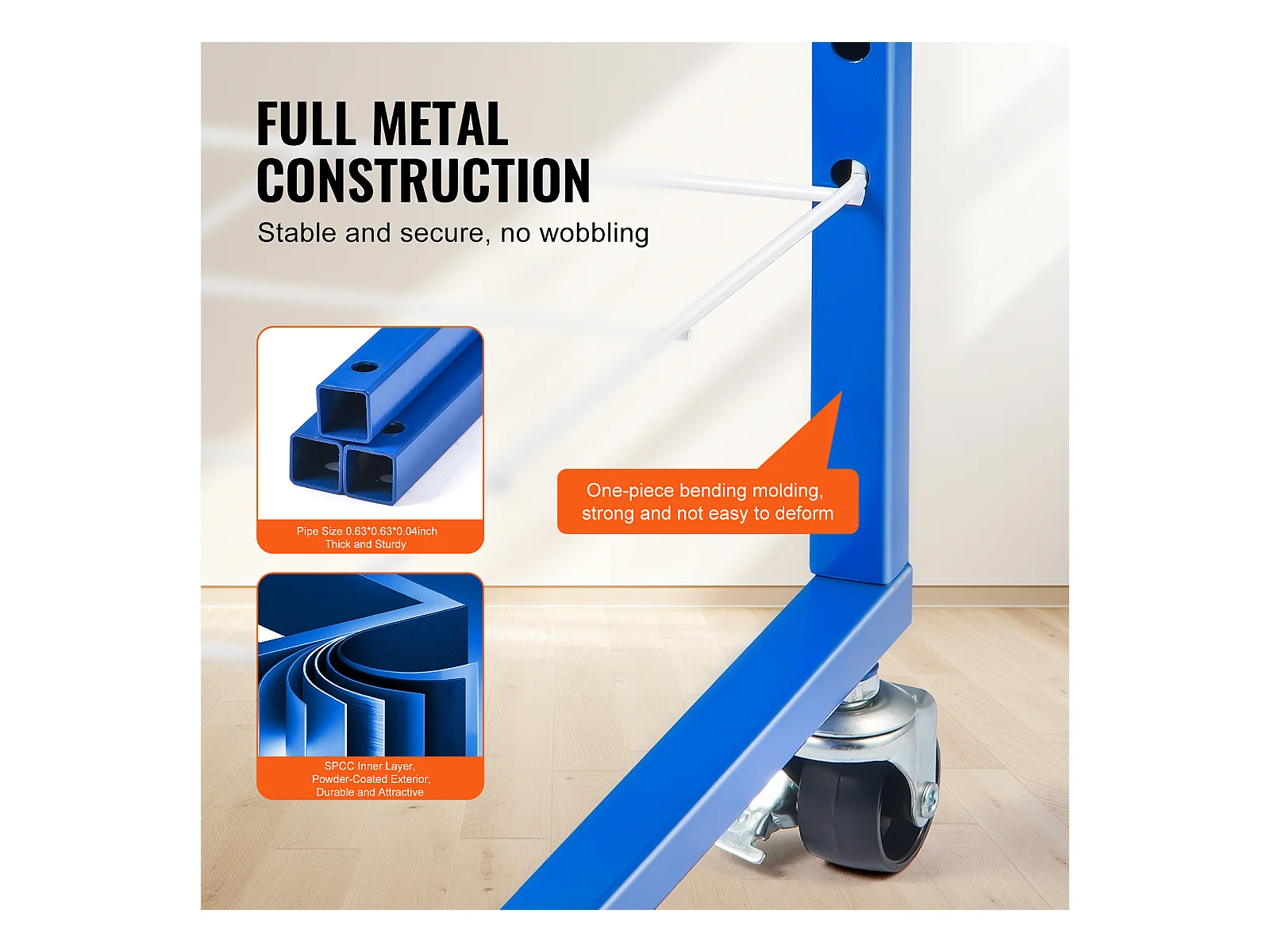 FULL METAL CONSTRUCTION

Stable and secure, no wobbling

Pipe Size 0.63*0.63*0.04inch
Thick and Sturdy

SPCC Inner Layer,
Powder-Coated Exterior,
Durable and Attractive

One-piece bending molding,
strong and not easy to deform