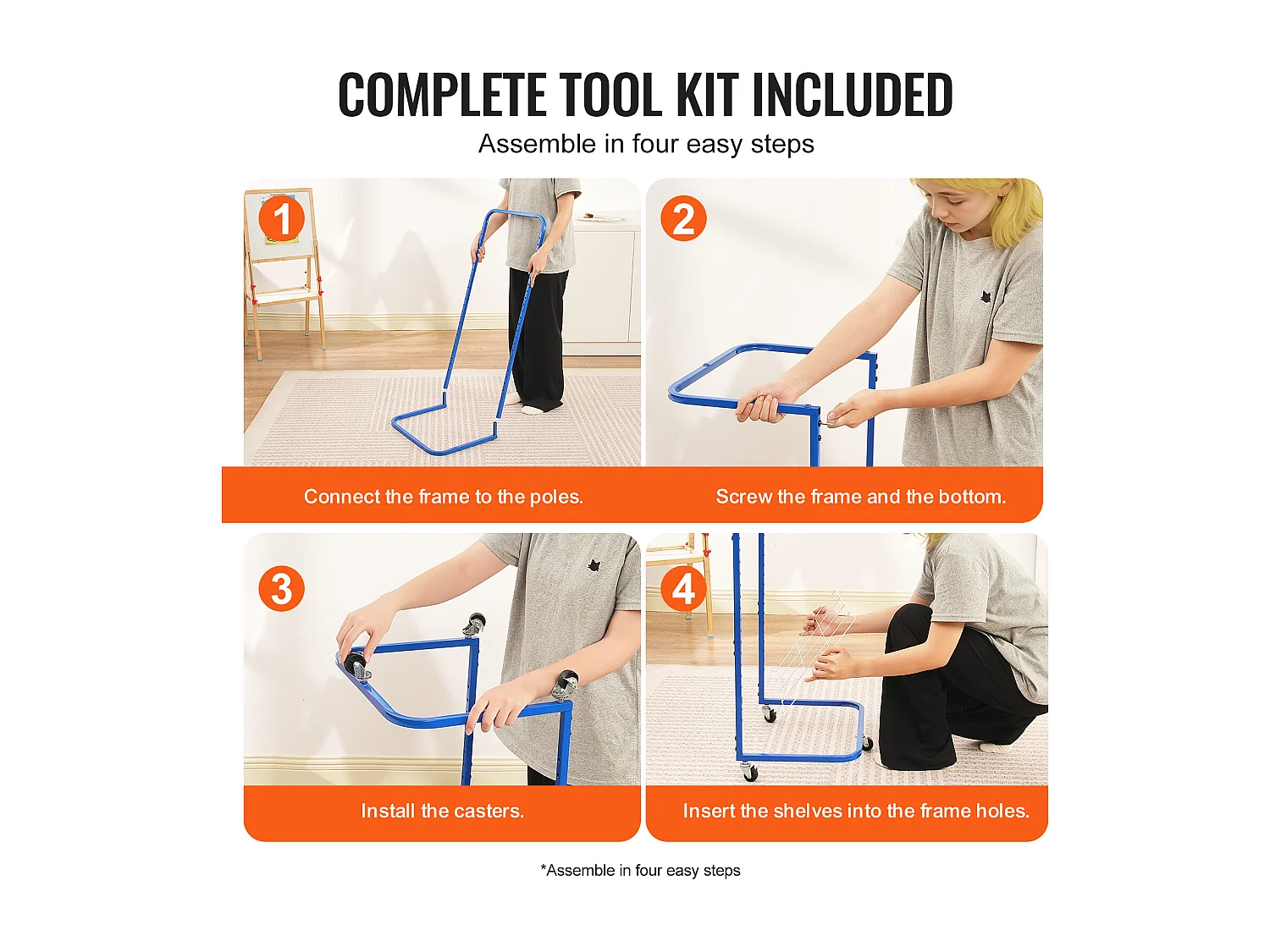 COMPLETE TOOL KIT INCLUDED

Assemble in four easy steps

1

Connect the frame to the poles.

2

Screw the frame and the bottom.

3

Install the casters.

4

Insert the shelves into the frame holes.

*Assemble in four easy steps