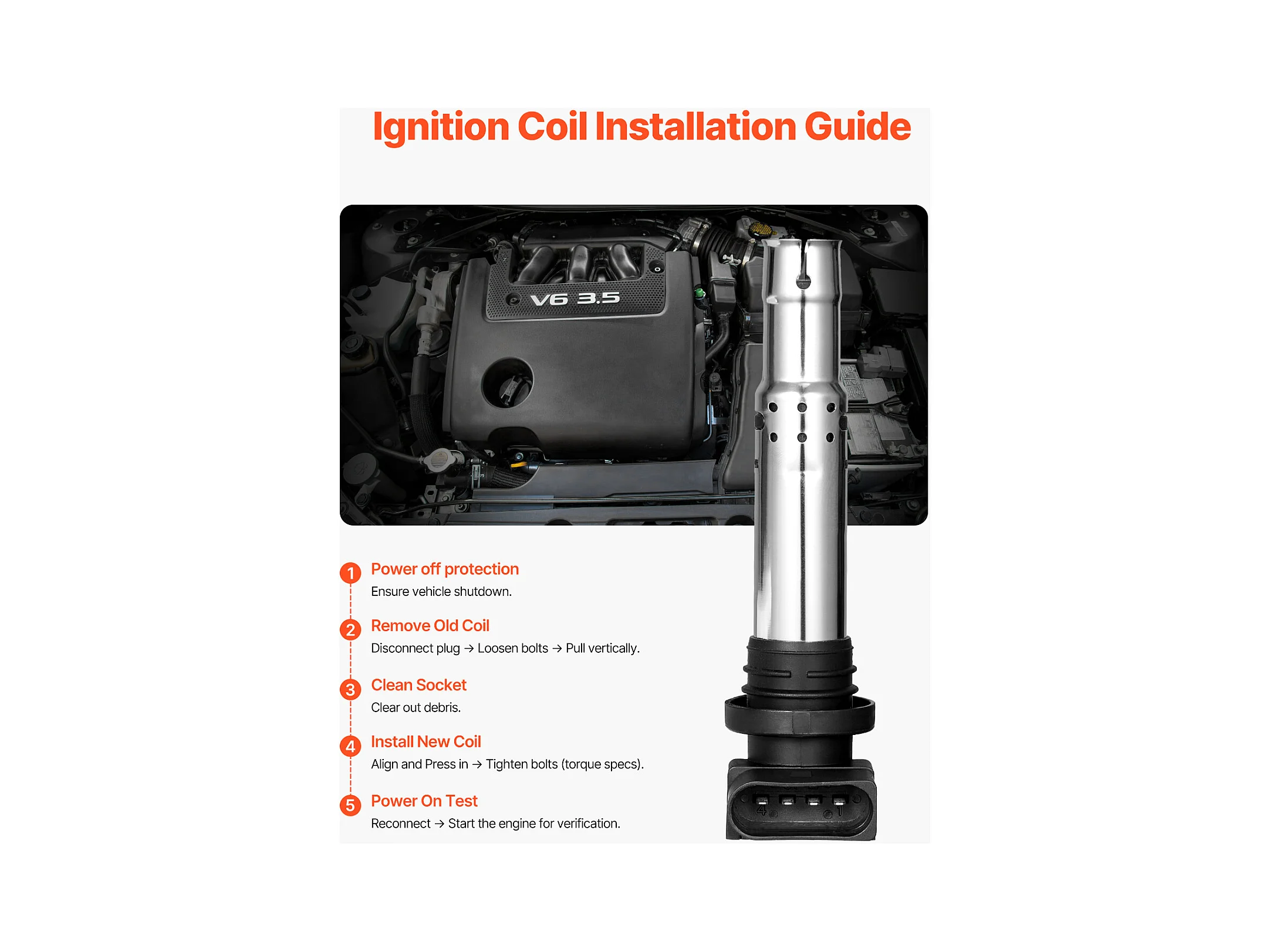 Ignition Coil Installation Guide

V6 3.5

1 Power off protection
Ensure vehicle shutdown.

2 Remove Old Coil
Disconnect plug → Loosen bolts → Pull vertically.

3 Clean Socket
Clear out debris.

4 Install New Coil
Align and Press in → Tighten bolts (torque specs).

5 Power On Test
Reconnect → Start the engine for verification.

4 1