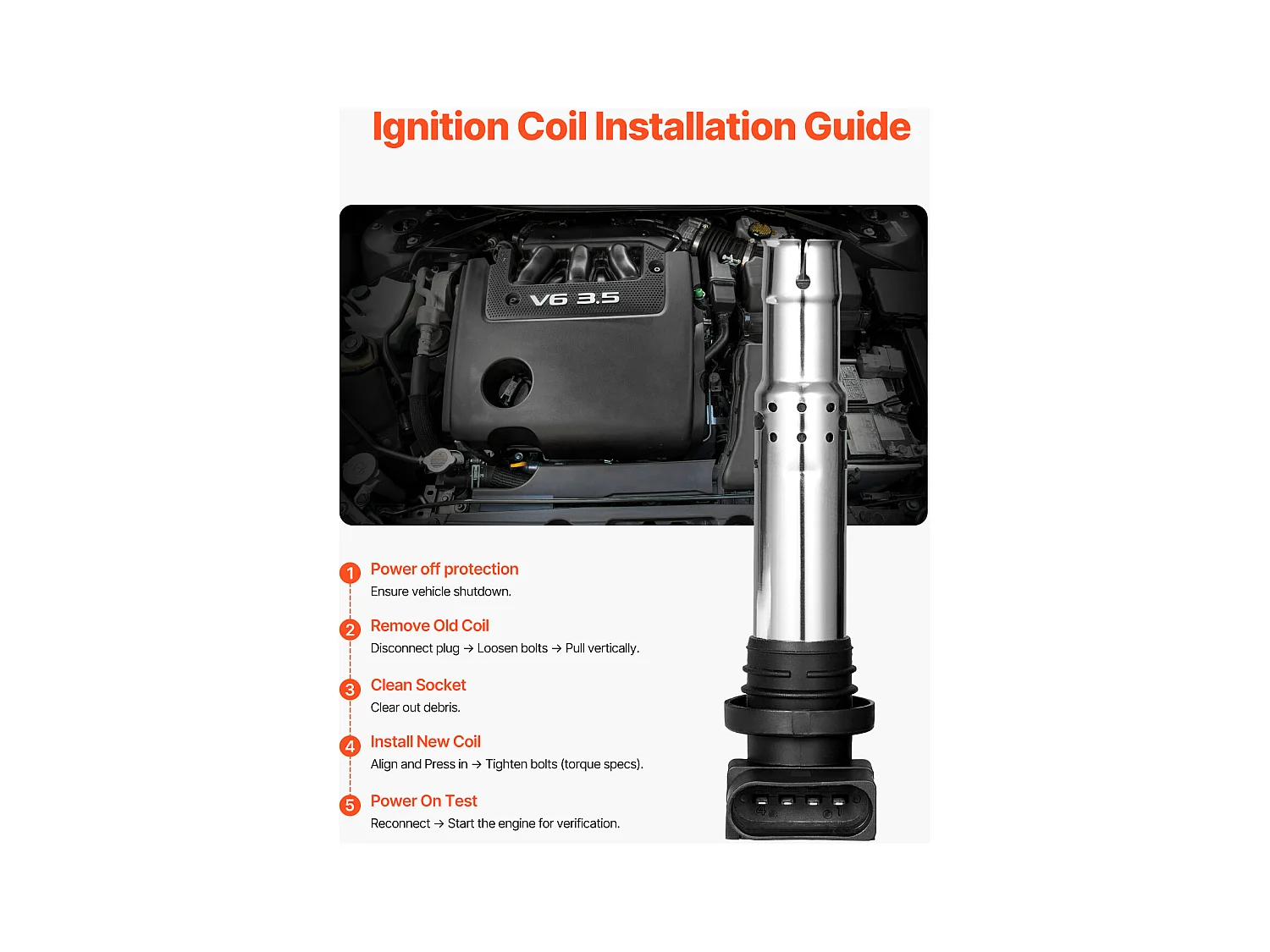 Ignition Coil Installation Guide

V6 3.5

1 Power off protection
Ensure vehicle shutdown.

2 Remove Old Coil
Disconnect plug → Loosen bolts → Pull vertically.

3 Clean Socket
Clear out debris.

4 Install New Coil
Align and Press in → Tighten bolts (torque specs).

5 Power On Test
Reconnect → Start the engine for verification.

4 1