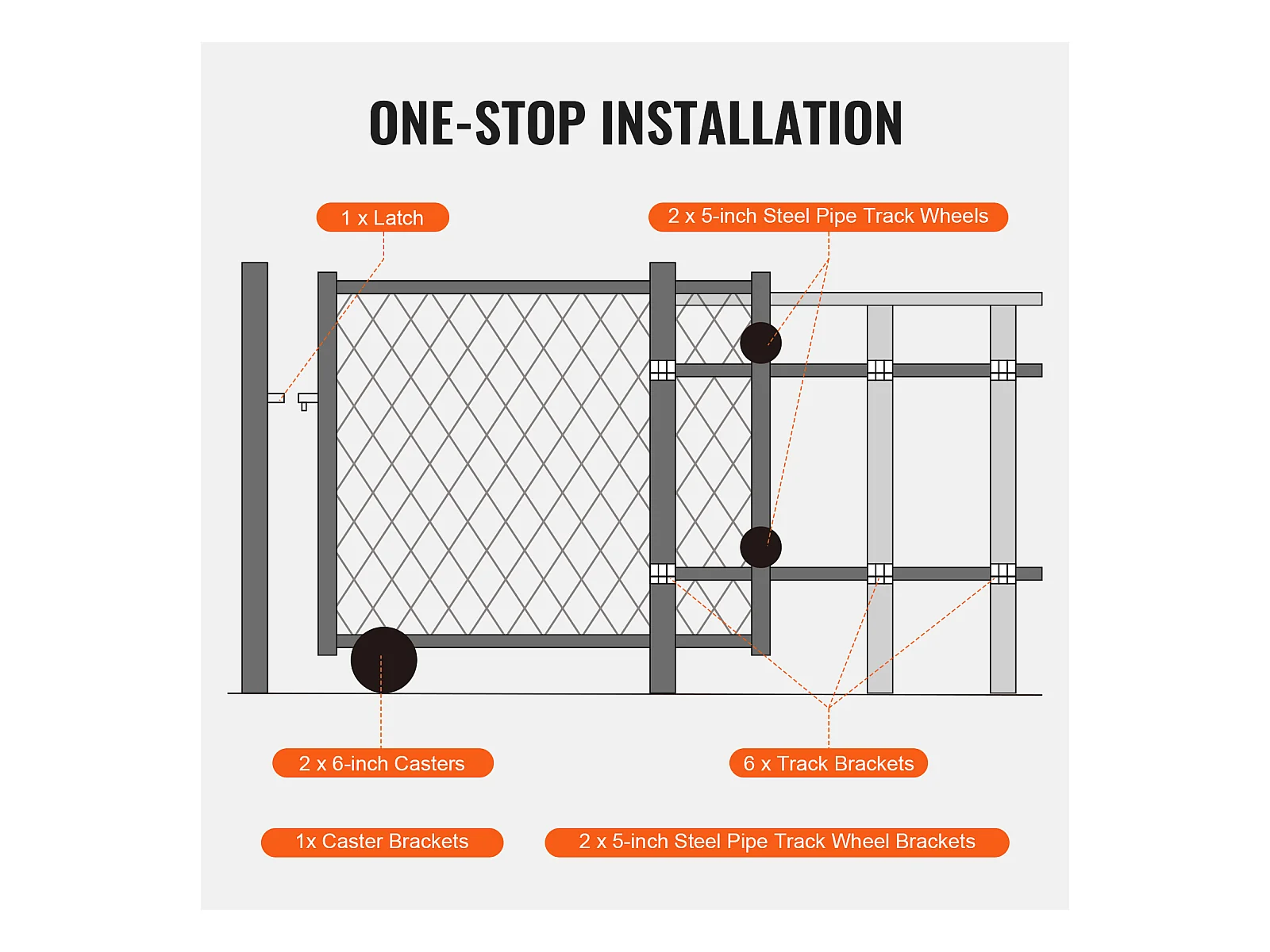 ONE-STOP INSTALLATION

1 x Latch

2 x 5-inch Steel Pipe Track Wheels

2 x 6-inch Casters

6 x Track Brackets

1x Caster Brackets

2 x 5-inch Steel Pipe Track Wheel Brackets