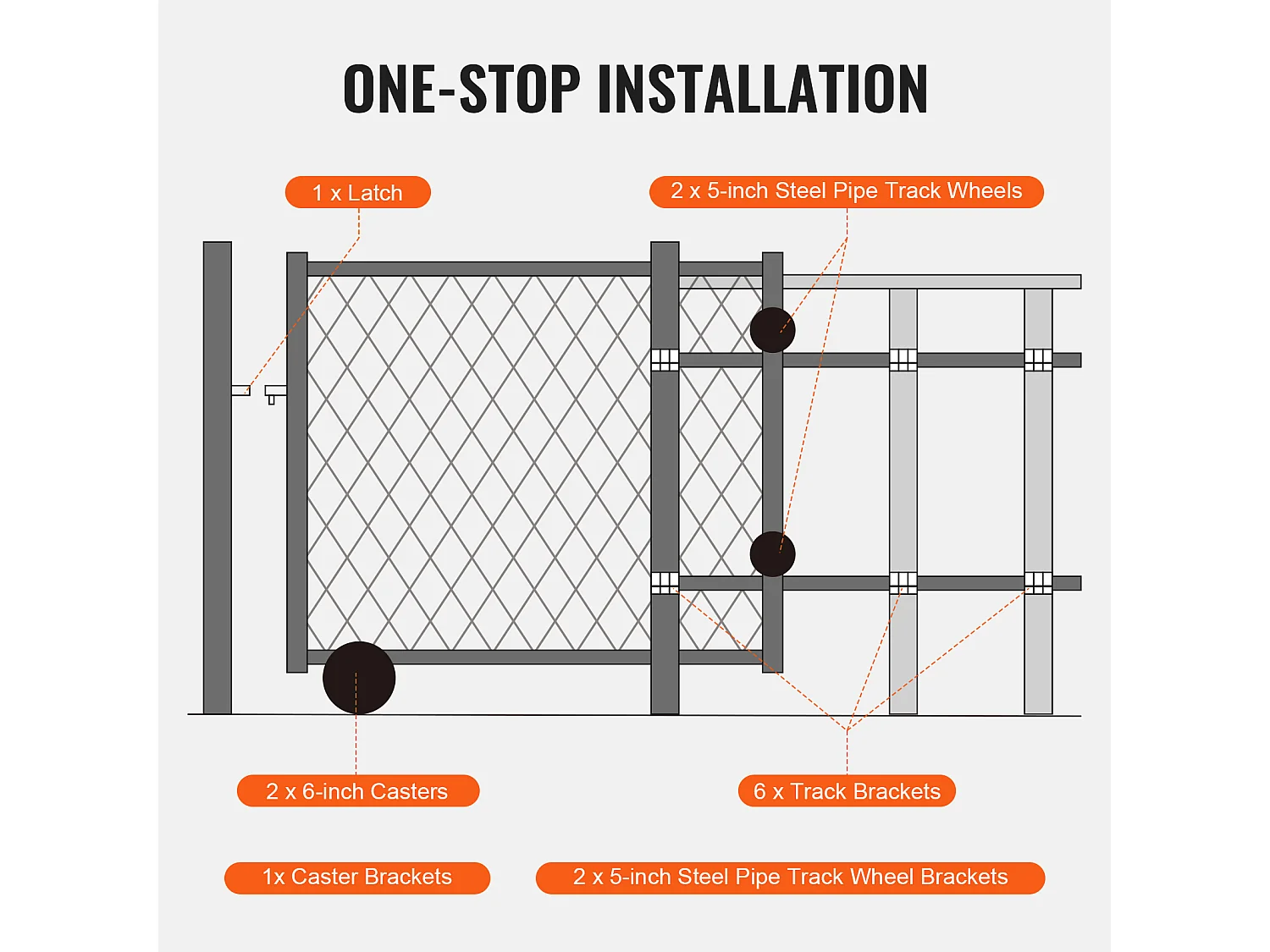 ONE-STOP INSTALLATION

1 x Latch

2 x 5-inch Steel Pipe Track Wheels

2 x 6-inch Casters

6 x Track Brackets

1x Caster Brackets

2 x 5-inch Steel Pipe Track Wheel Brackets