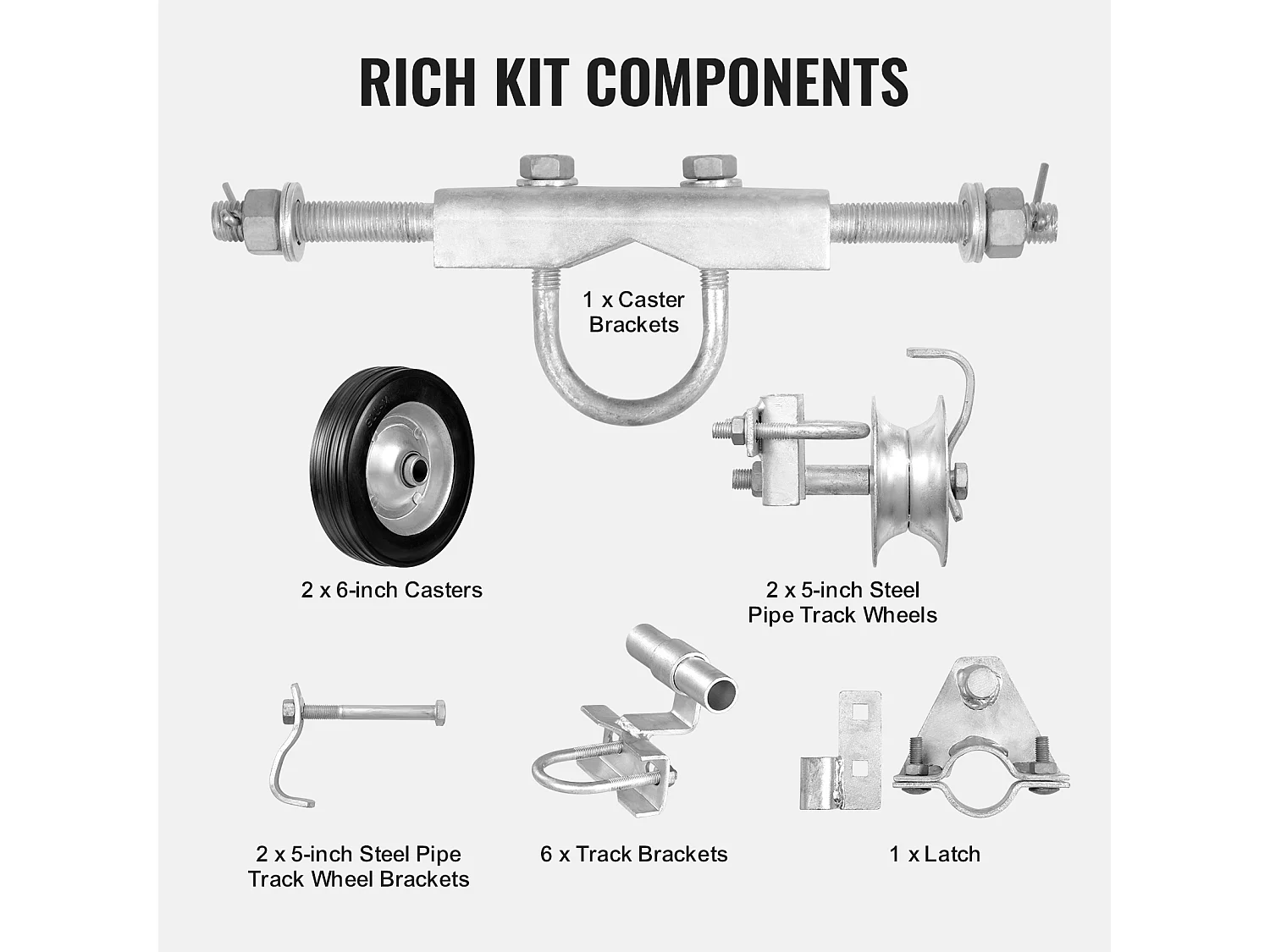 RICH KIT COMPONENTS

1 x Caster Brackets

2 x 6-inch Casters

2 x 5-inch Steel Pipe Track Wheels

2 x 5-inch Steel Pipe Track Wheel Brackets

6 x Track Brackets

1 x Latch