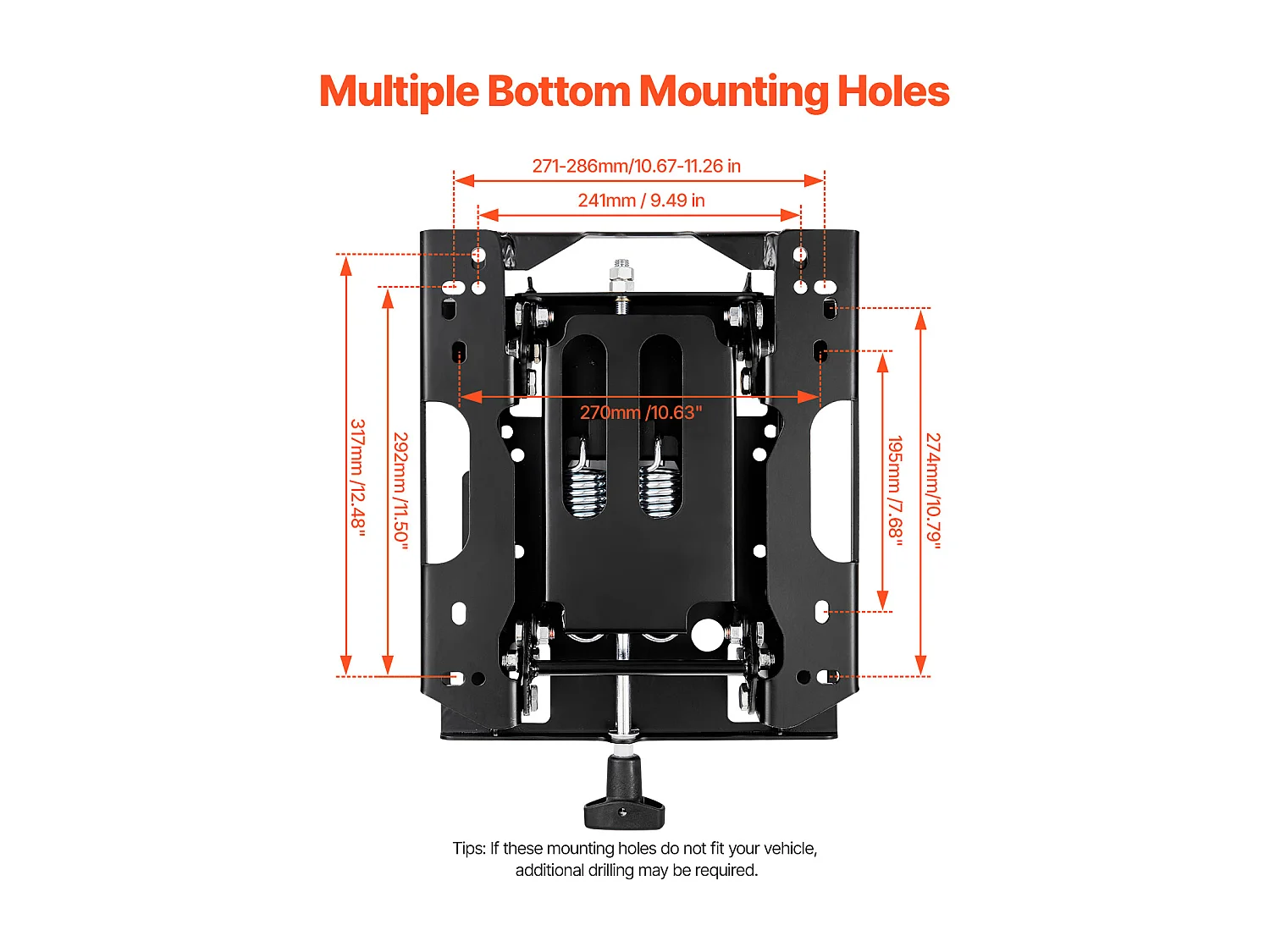 Multiple Bottom Mounting Holes

271-286mm/10.67-11.26 in

241mm / 9.49 in

270mm /10.63"

317mm /12.48"

292mm /11.50"

195mm /7.68"

274mm/10.79"

Tips: If these mounting holes do not fit your vehicle, additional drilling may be required.