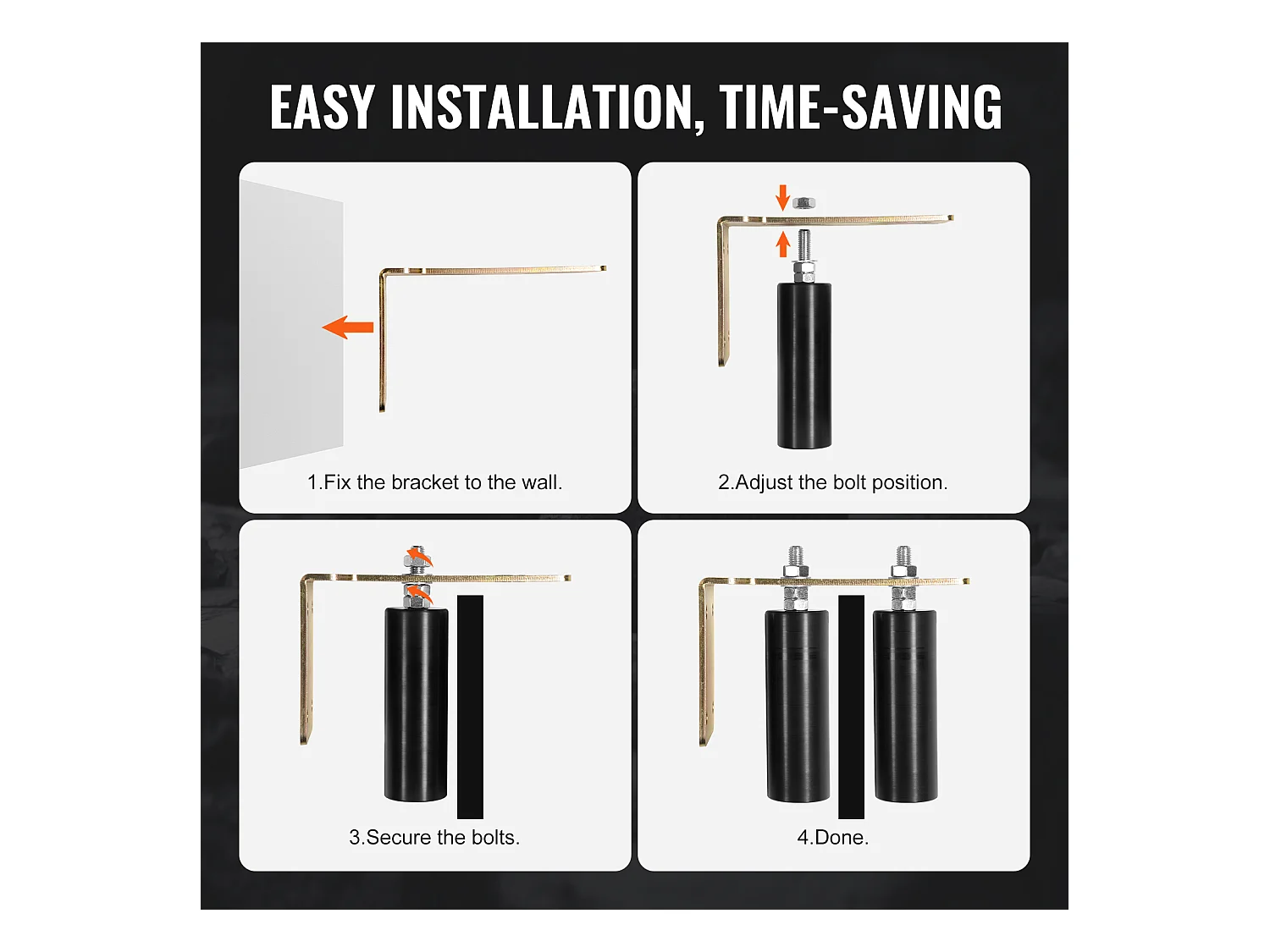 EASY INSTALLATION, TIME-SAVING

1.Fix the bracket to the wall.

2.Adjust the bolt position.

3.Secure the bolts.

4.Done.