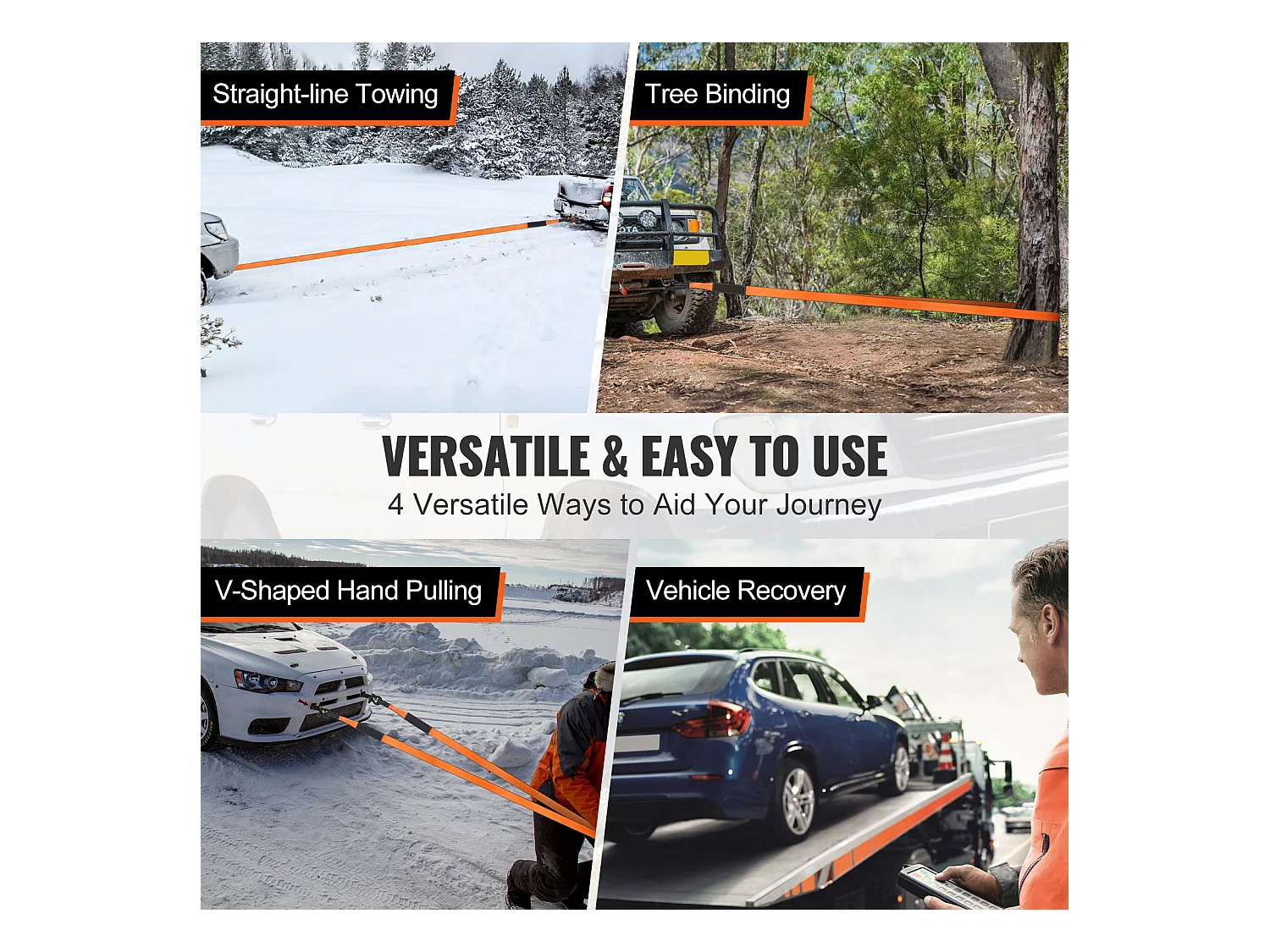 Straight-line Towing

Tree Binding

VERSATILE & EASY TO USE
4 Versatile Ways to Aid Your Journey

V-Shaped Hand Pulling

Vehicle Recovery