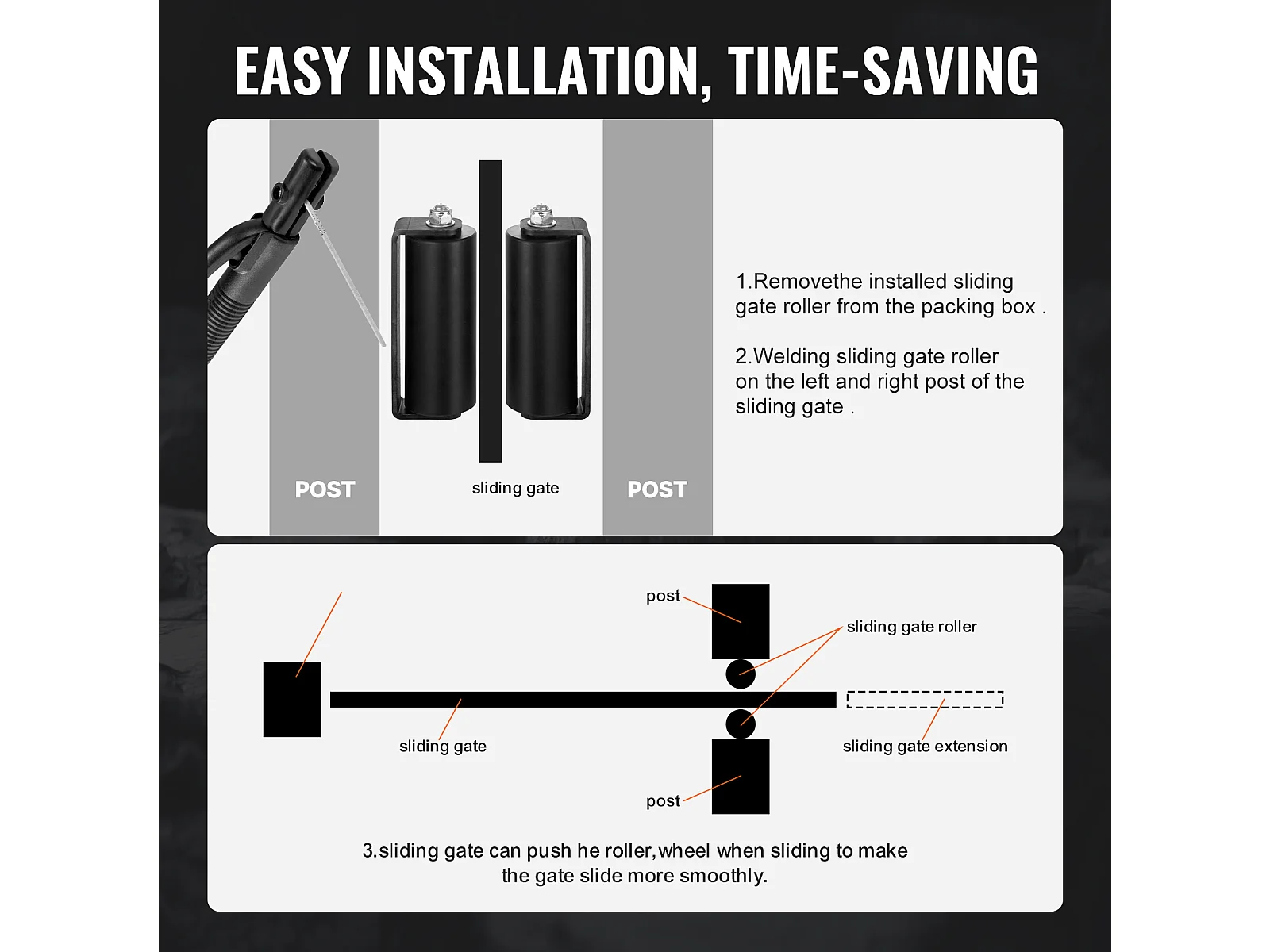 EASY INSTALLATION, TIME-SAVING

POST

sliding gate

POST

1.Removethe installed sliding gate roller from the packing box .

2.Welding sliding gate roller on the left and right post of the sliding gate .

post

sliding gate roller

sliding gate

sliding gate extension

post

3.sliding gate can push he roller,wheel when sliding to make the gate slide more smoothly.