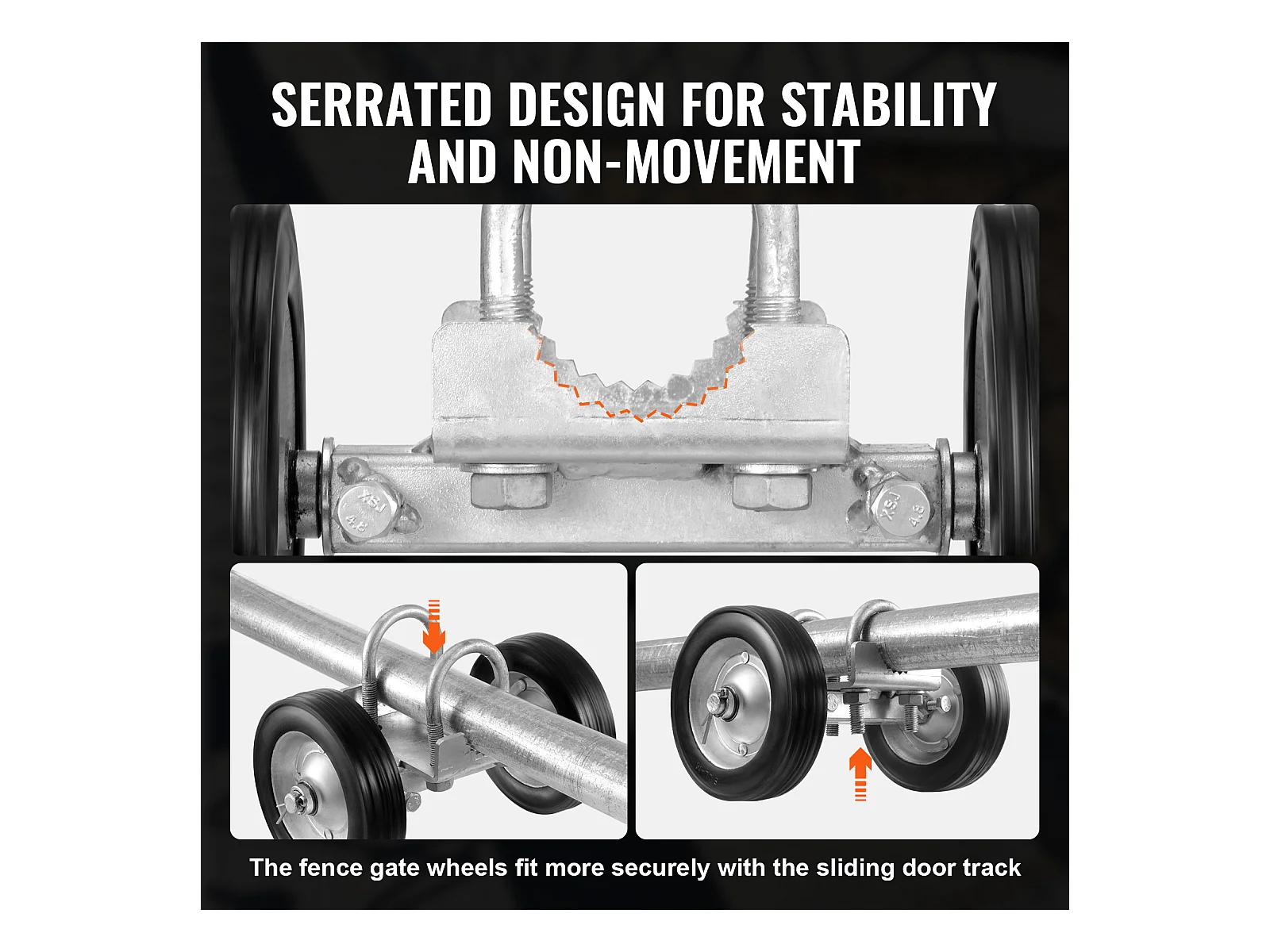 SERRATED DESIGN FOR STABILITY AND NON-MOVEMENT

XSJ
4.8

XSJ
4.8

The fence gate wheels fit more securely with the sliding door track