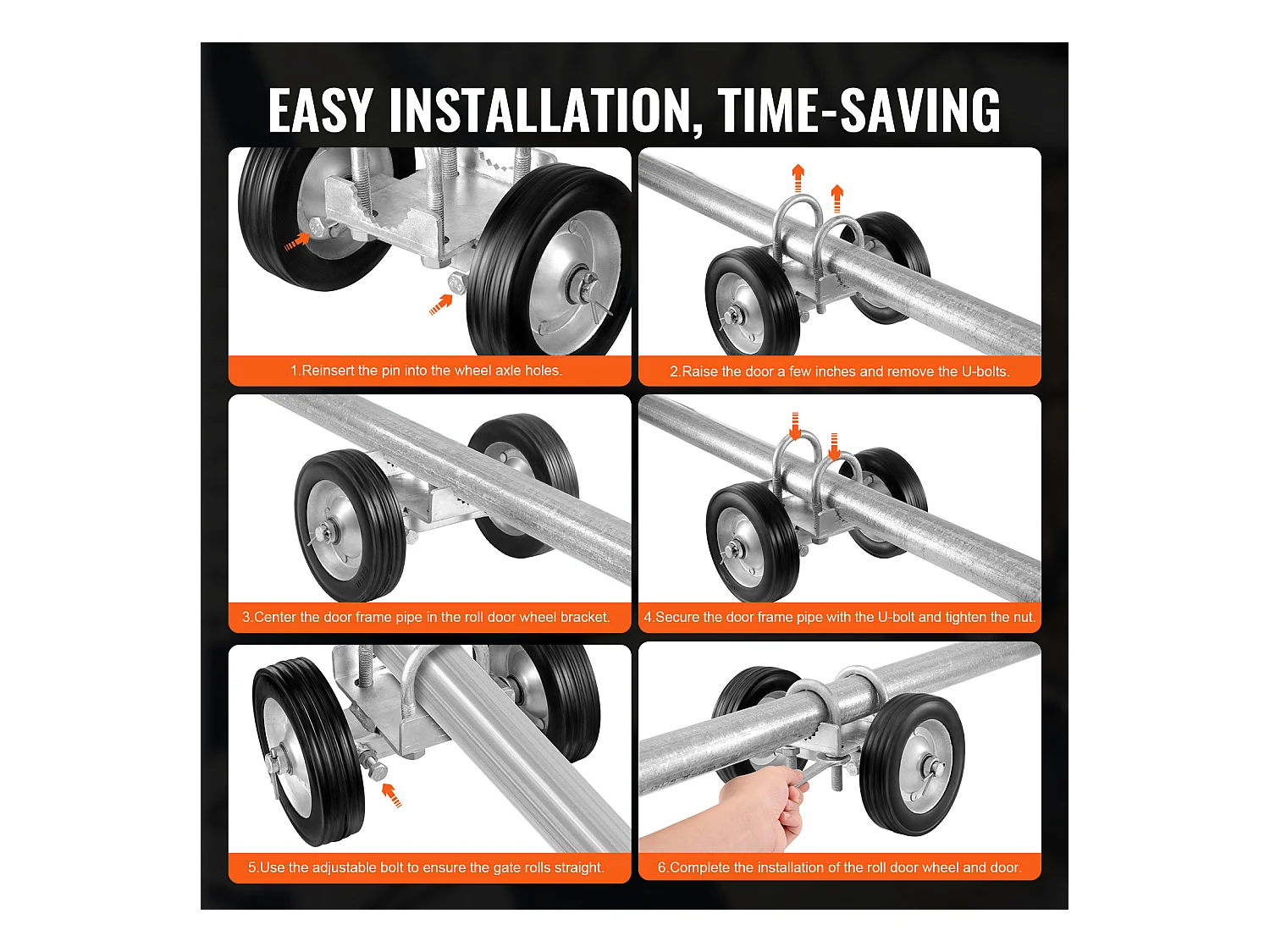 EASY INSTALLATION, TIME-SAVING

1.Reinsert the pin into the wheel axle holes.

2.Raise the door a few inches and remove the U-bolts.

3.Center the door frame pipe in the roll door wheel bracket.

4.Secure the door frame pipe with the U-bolt and tighten the nut.

5.Use the adjustable bolt to ensure the gate rolls straight.

6.Complete the installation of the roll door wheel and door.