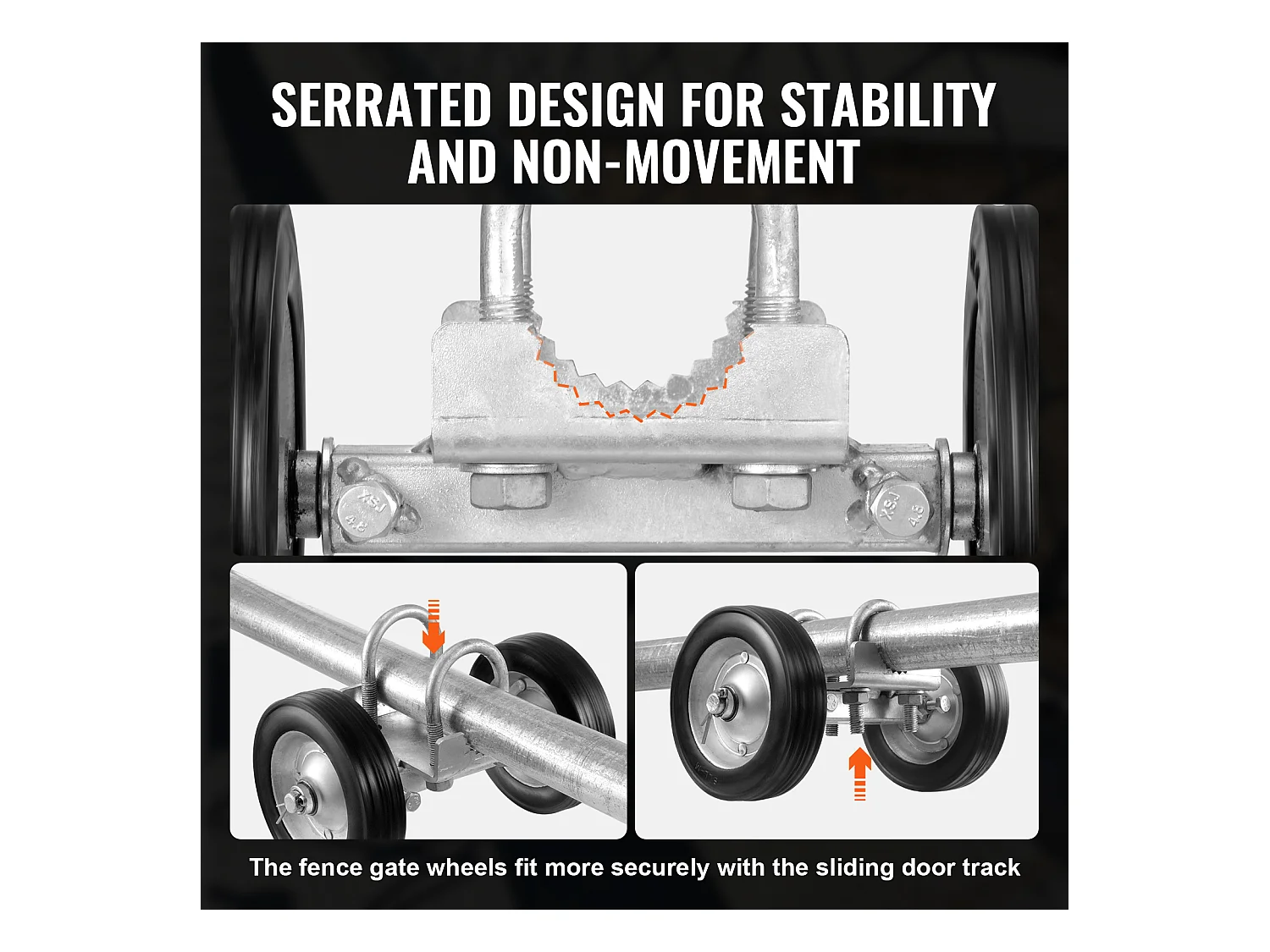 SERRATED DESIGN FOR STABILITY AND NON-MOVEMENT

XSJ 4.8

XSJ 4.8

The fence gate wheels fit more securely with the sliding door track