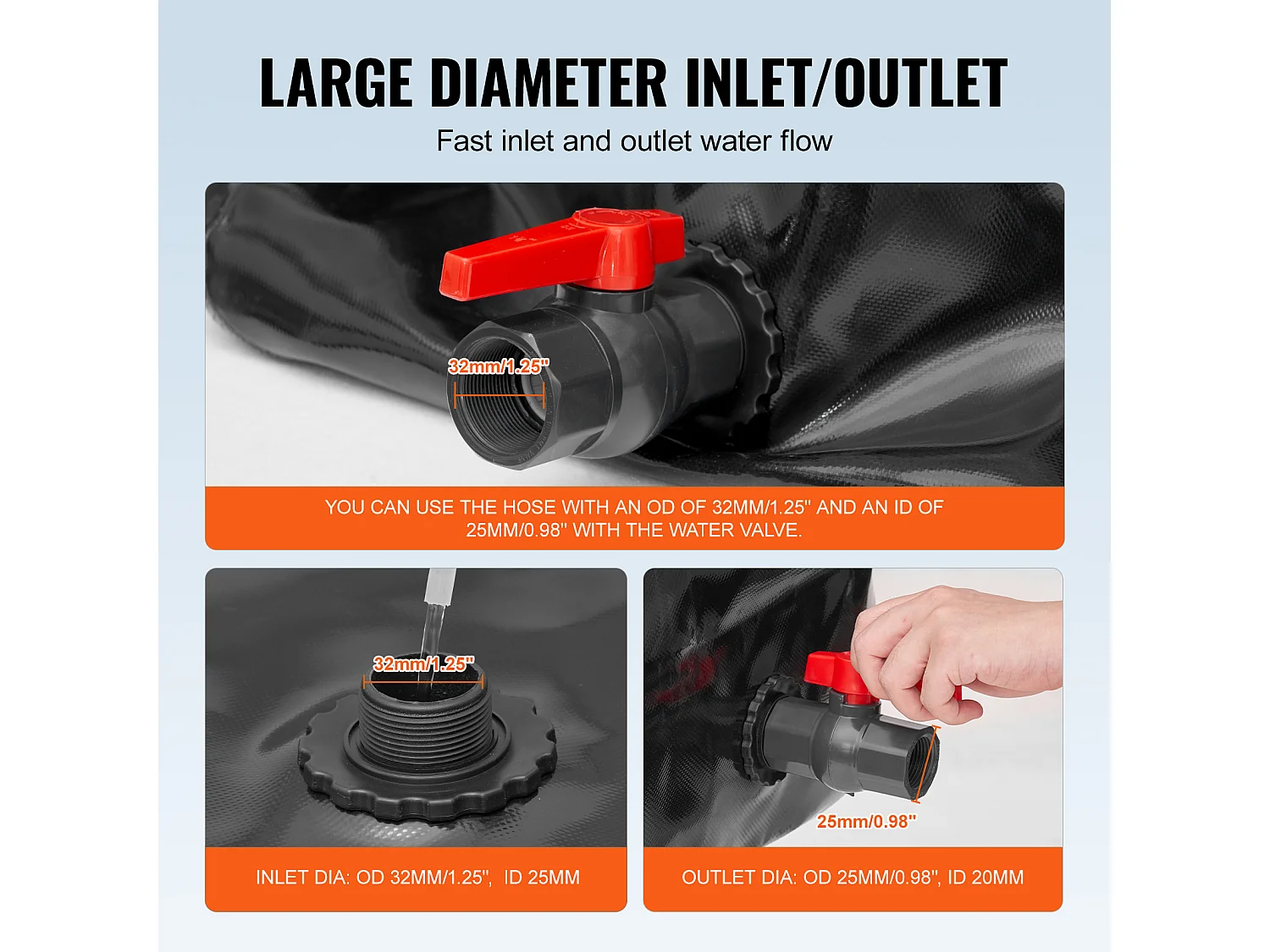 LARGE DIAMETER INLET/OUTLET

Fast inlet and outlet water flow

32mm/1.25"

YOU CAN USE THE HOSE WITH AN OD OF 32MM/1.25" AND AN ID OF 25MM/0.98" WITH THE WATER VALVE.

32mm/1.25"

INLET DIA: OD 32MM/1.25", ID 25MM

25mm/0.98"

OUTLET DIA: OD 25MM/0.98", ID 20MM