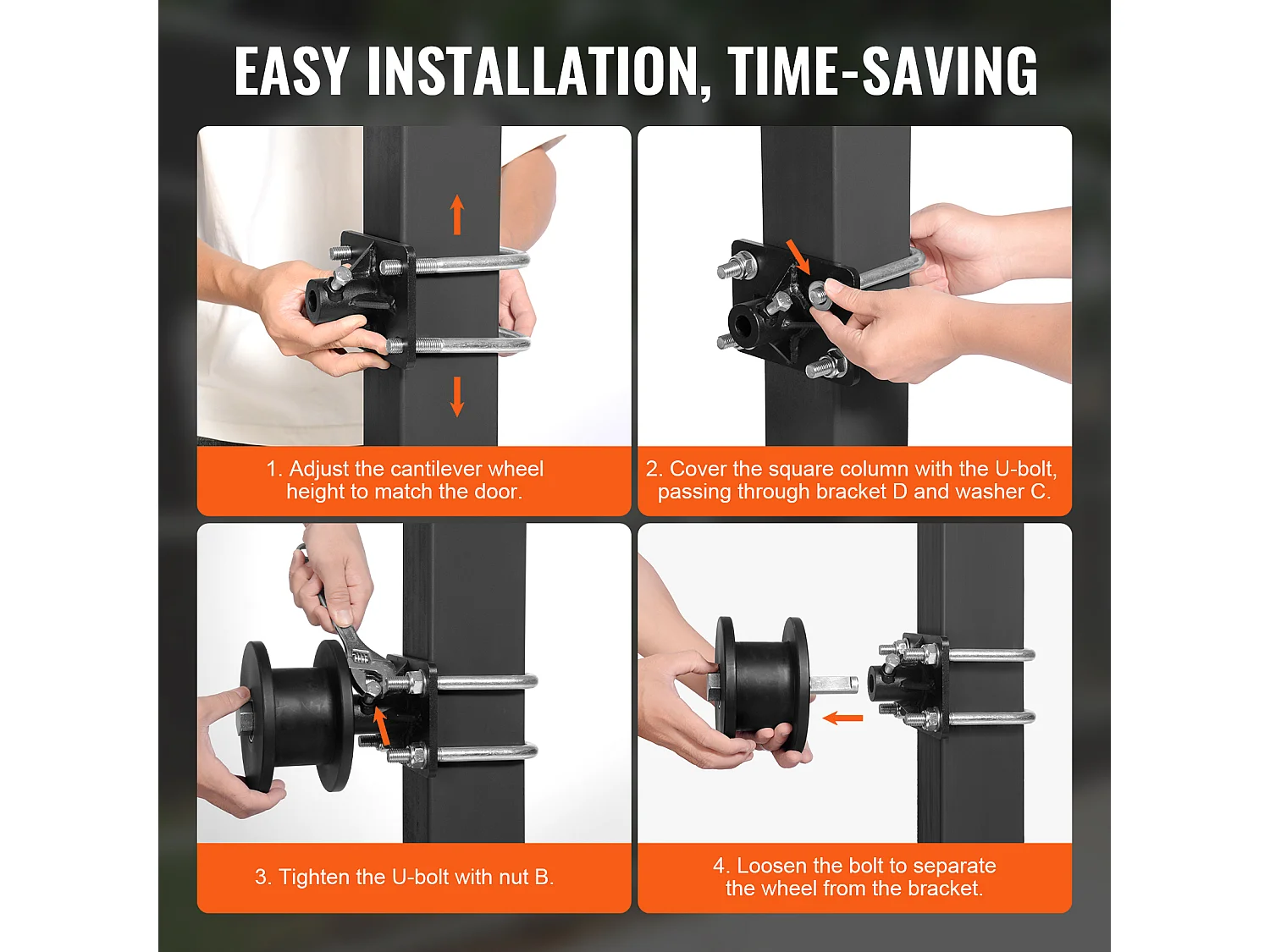 EASY INSTALLATION, TIME-SAVING

1. Adjust the cantilever wheel height to match the door.

2. Cover the square column with the U-bolt, passing through bracket D and washer C.

3. Tighten the U-bolt with nut B.

4. Loosen the bolt to separate the wheel from the bracket.