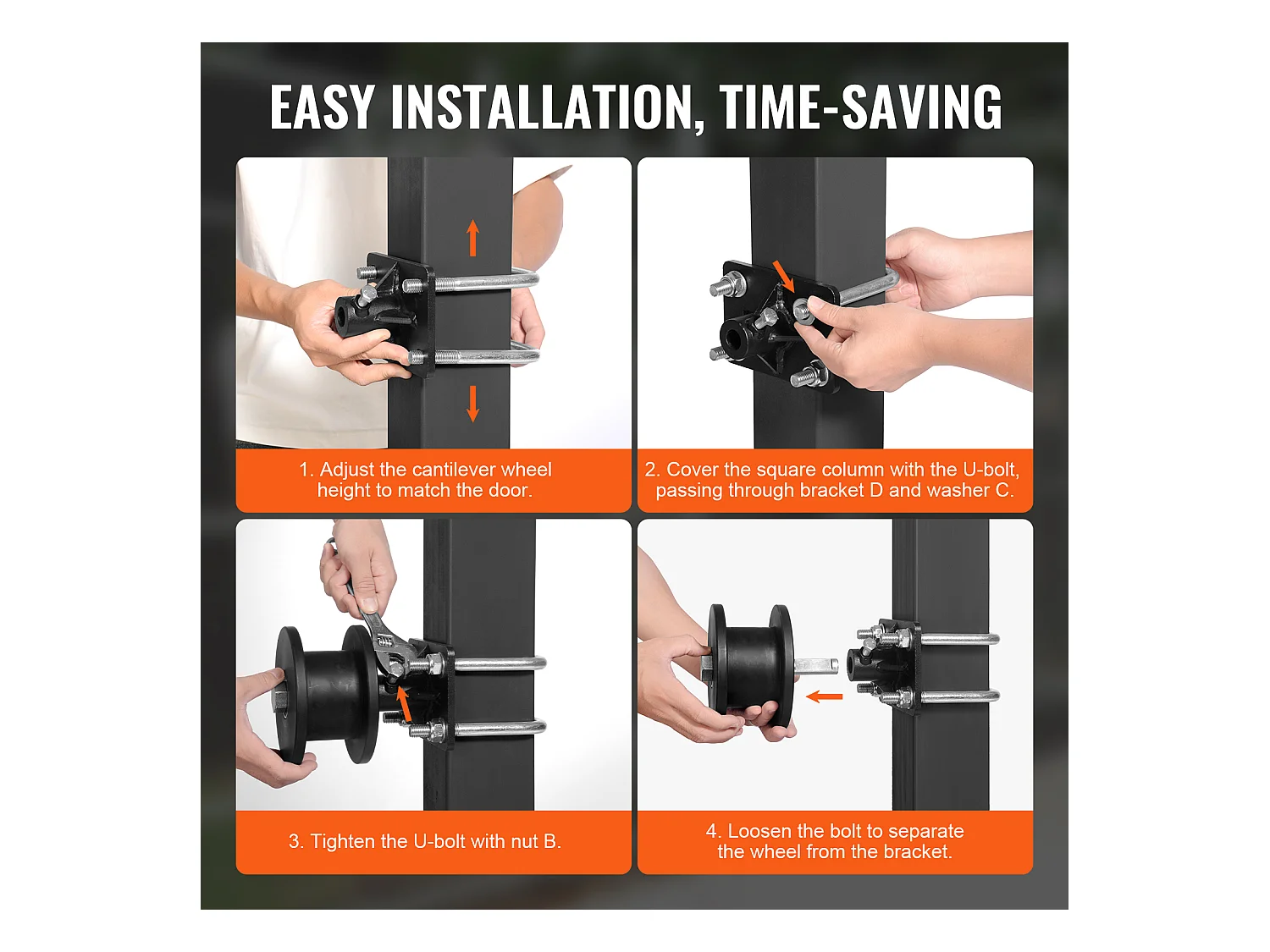 EASY INSTALLATION, TIME-SAVING

1. Adjust the cantilever wheel height to match the door.

2. Cover the square column with the U-bolt, passing through bracket D and washer C.

3. Tighten the U-bolt with nut B.

4. Loosen the bolt to separate the wheel from the bracket.