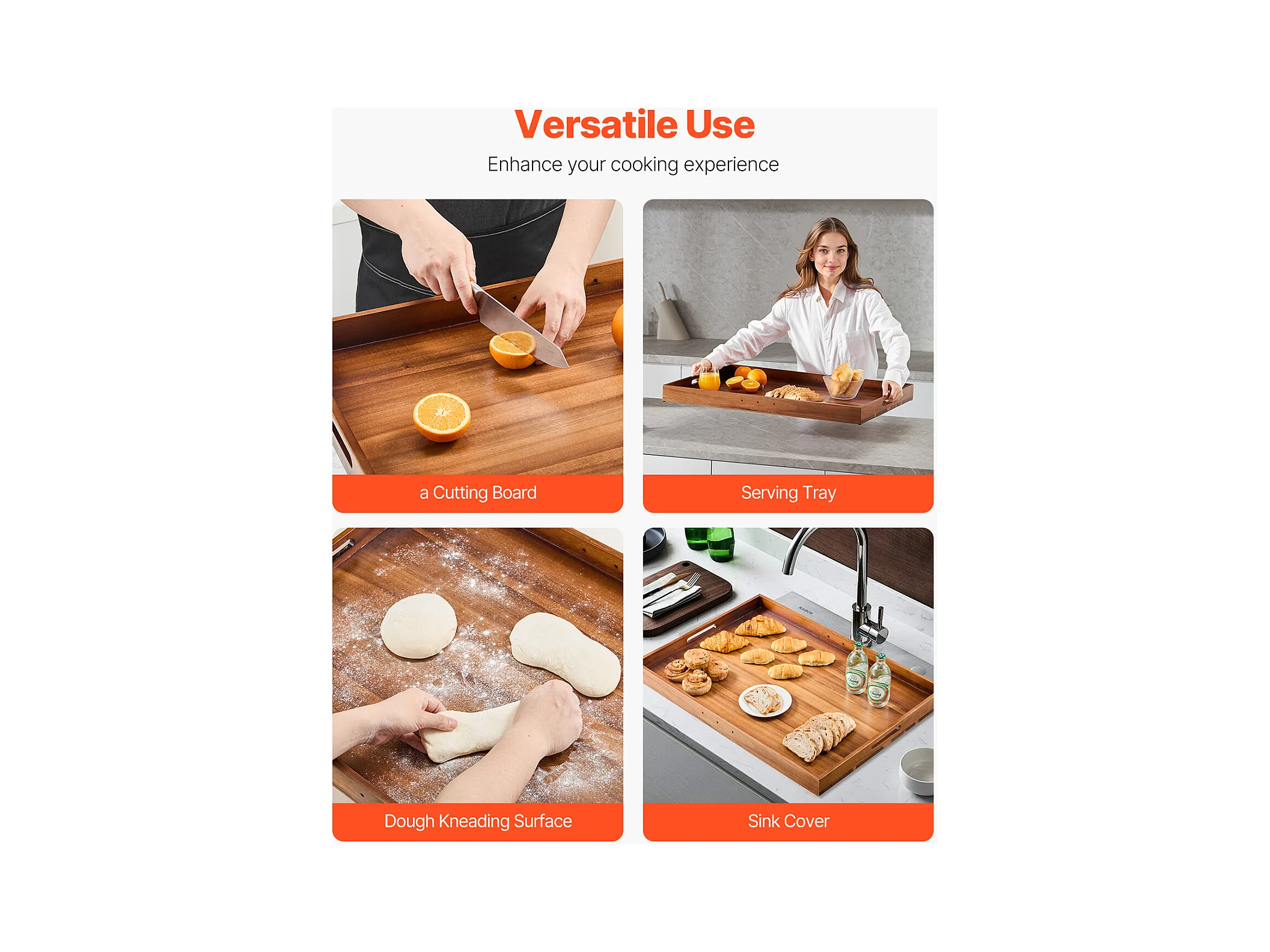 Versatile Use

Enhance your cooking experience

a Cutting Board

Serving Tray

Dough Kneading Surface

Sink Cover