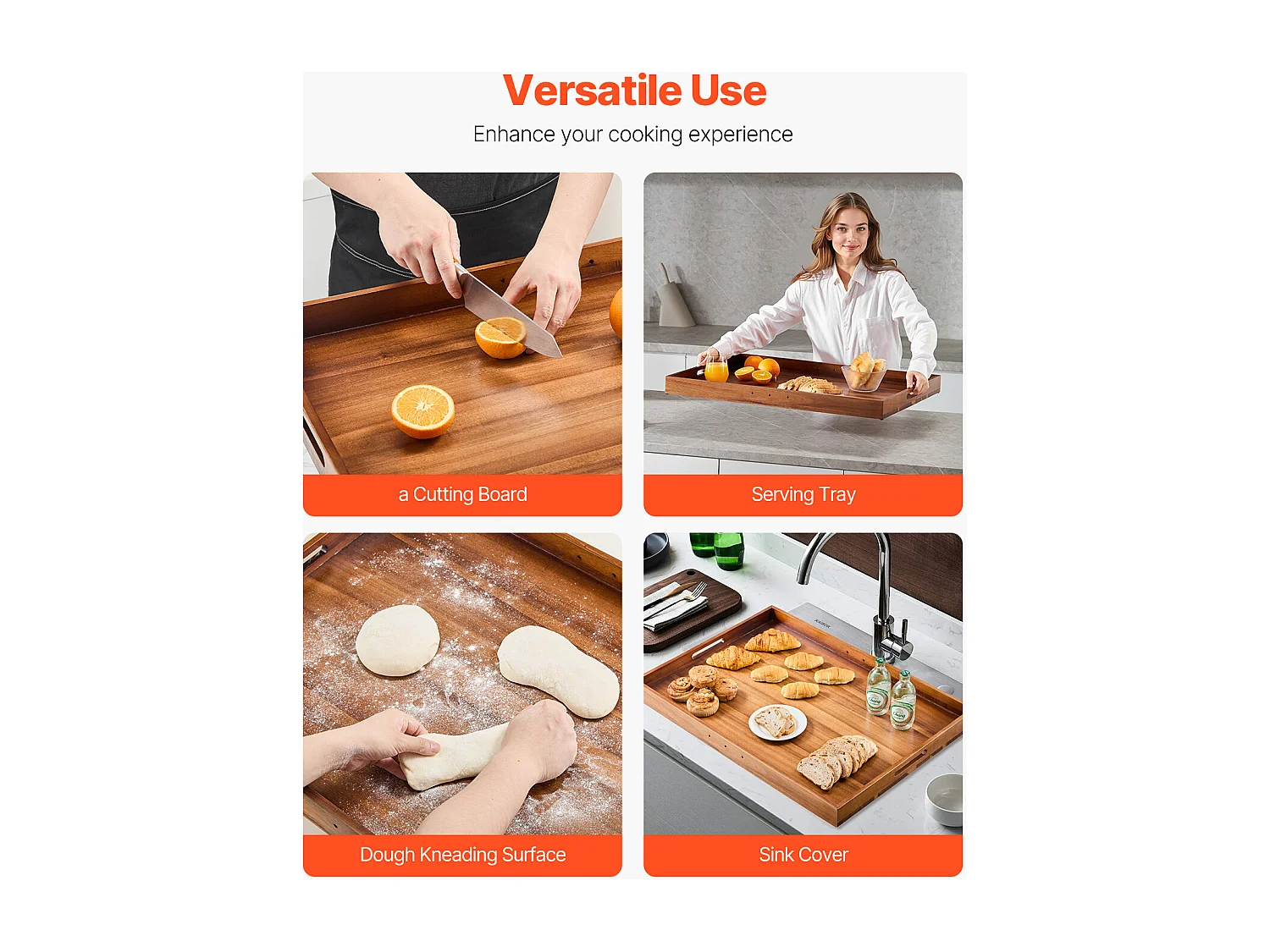 Versatile Use
Enhance your cooking experience

a Cutting Board

Serving Tray

Dough Kneading Surface

Sink Cover