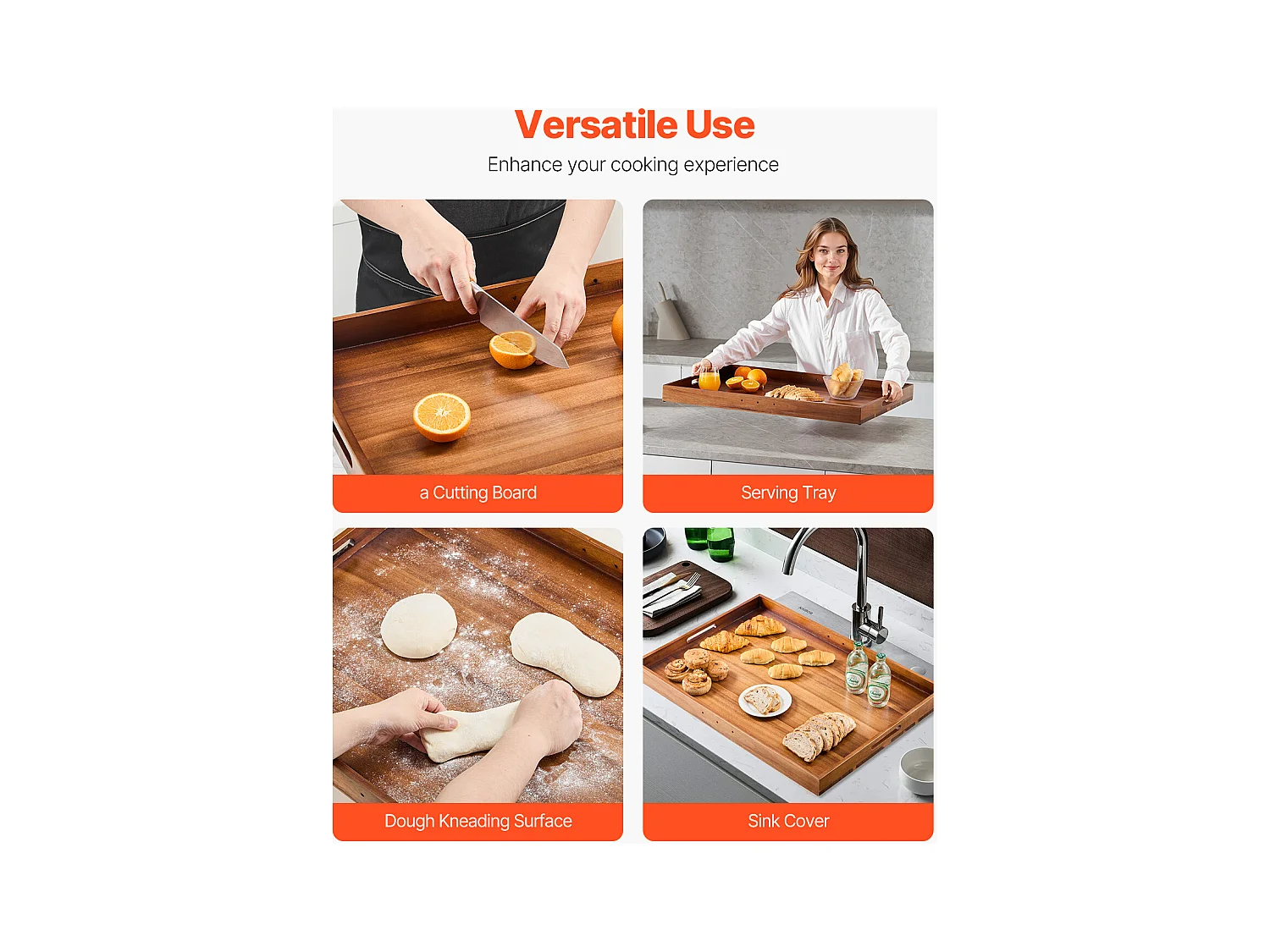 Versatile Use

Enhance your cooking experience

a Cutting Board

Serving Tray

Dough Kneading Surface

Sink Cover