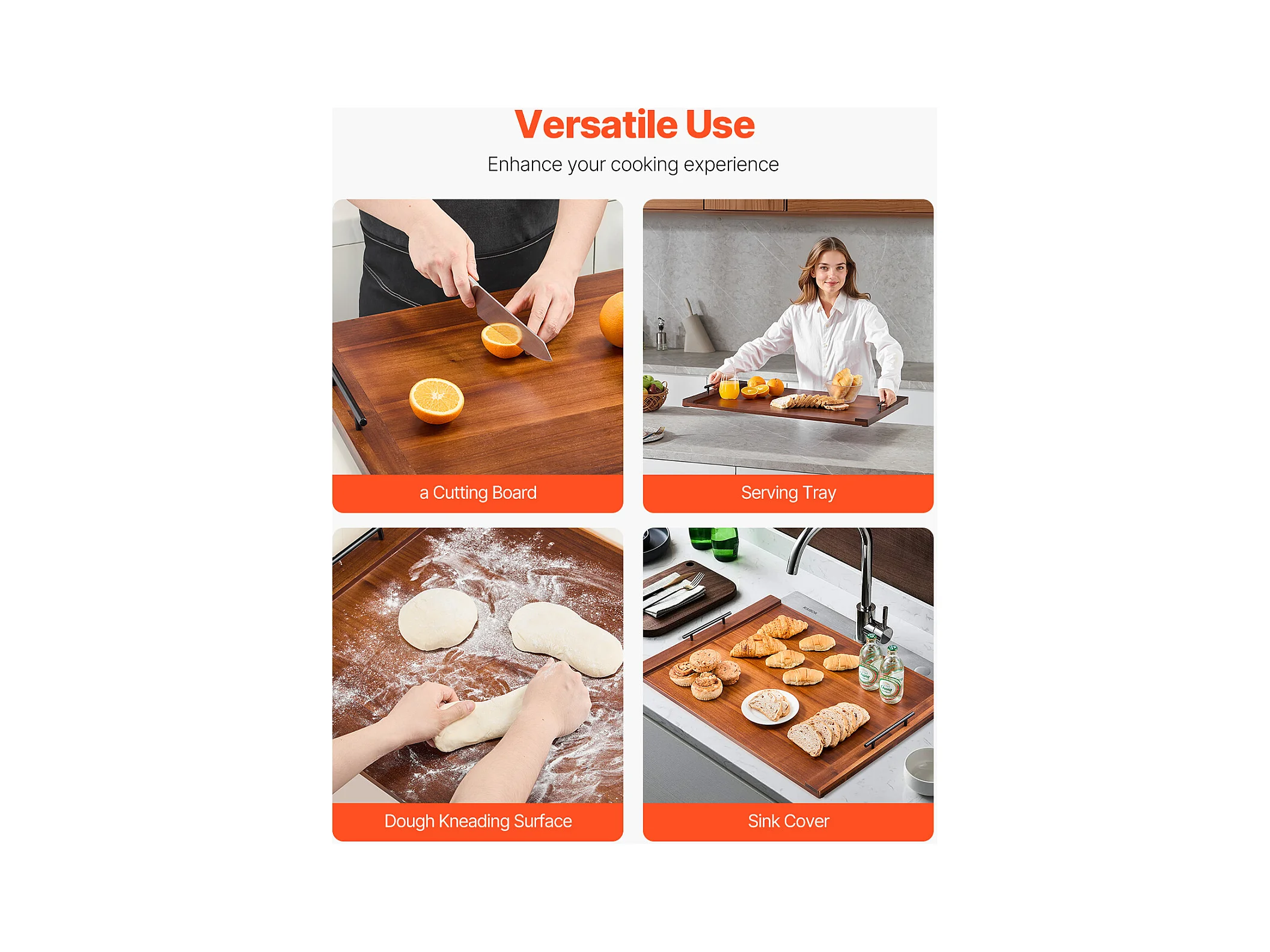 Versatile Use
Enhance your cooking experience

a Cutting Board

Serving Tray

Dough Kneading Surface

Sink Cover