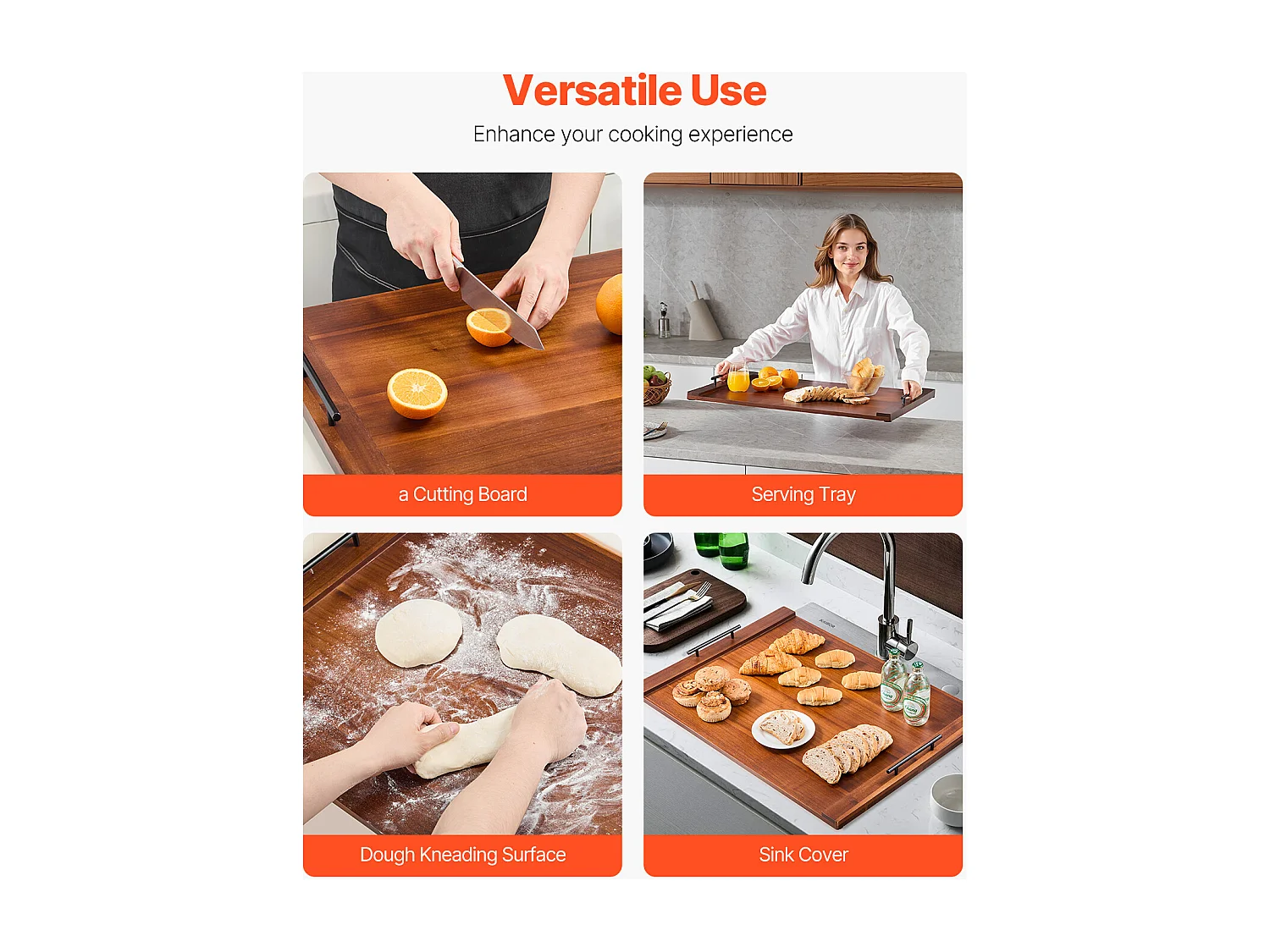 Versatile Use

Enhance your cooking experience

a Cutting Board

Serving Tray

Dough Kneading Surface

Sink Cover