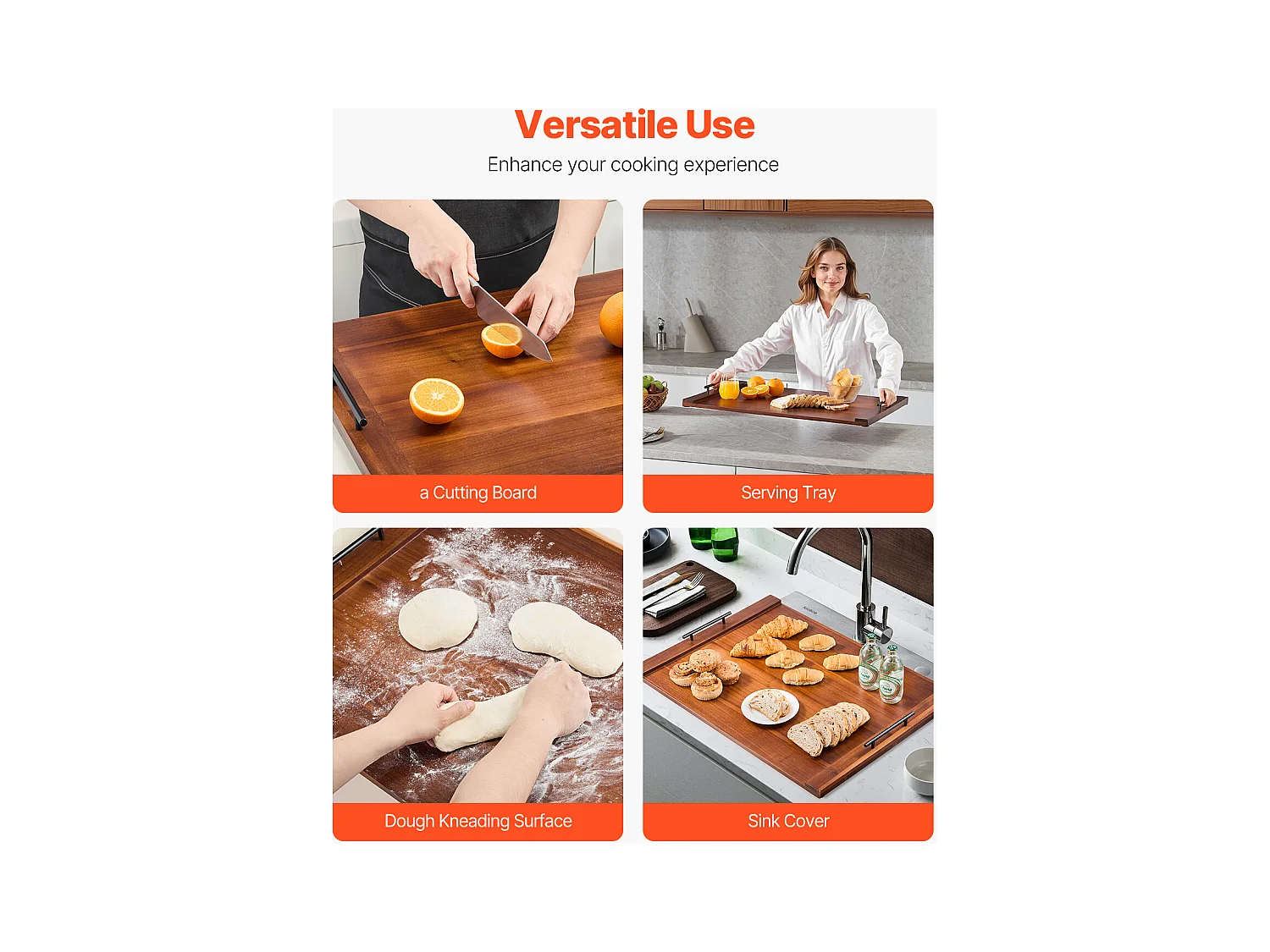 Versatile Use

Enhance your cooking experience

a Cutting Board

Serving Tray

Dough Kneading Surface

Sink Cover