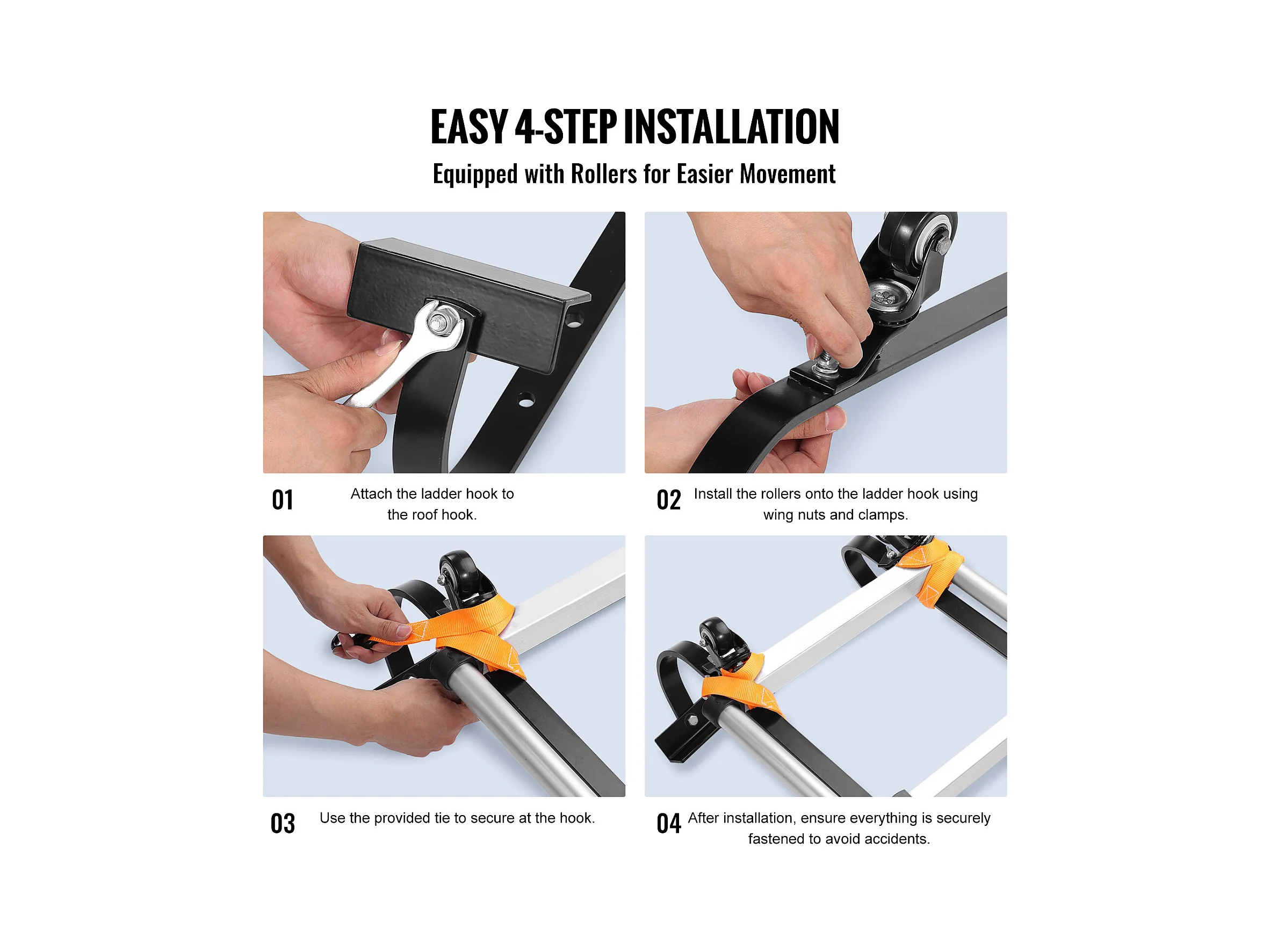 EASY 4-STEP INSTALLATION

Equipped with Rollers for Easier Movement

01 Attach the ladder hook to the roof hook.

02 Install the rollers onto the ladder hook using wing nuts and clamps.

03 Use the provided tie to secure at the hook.

04 After installation, ensure everything is securely fastened to avoid accidents.