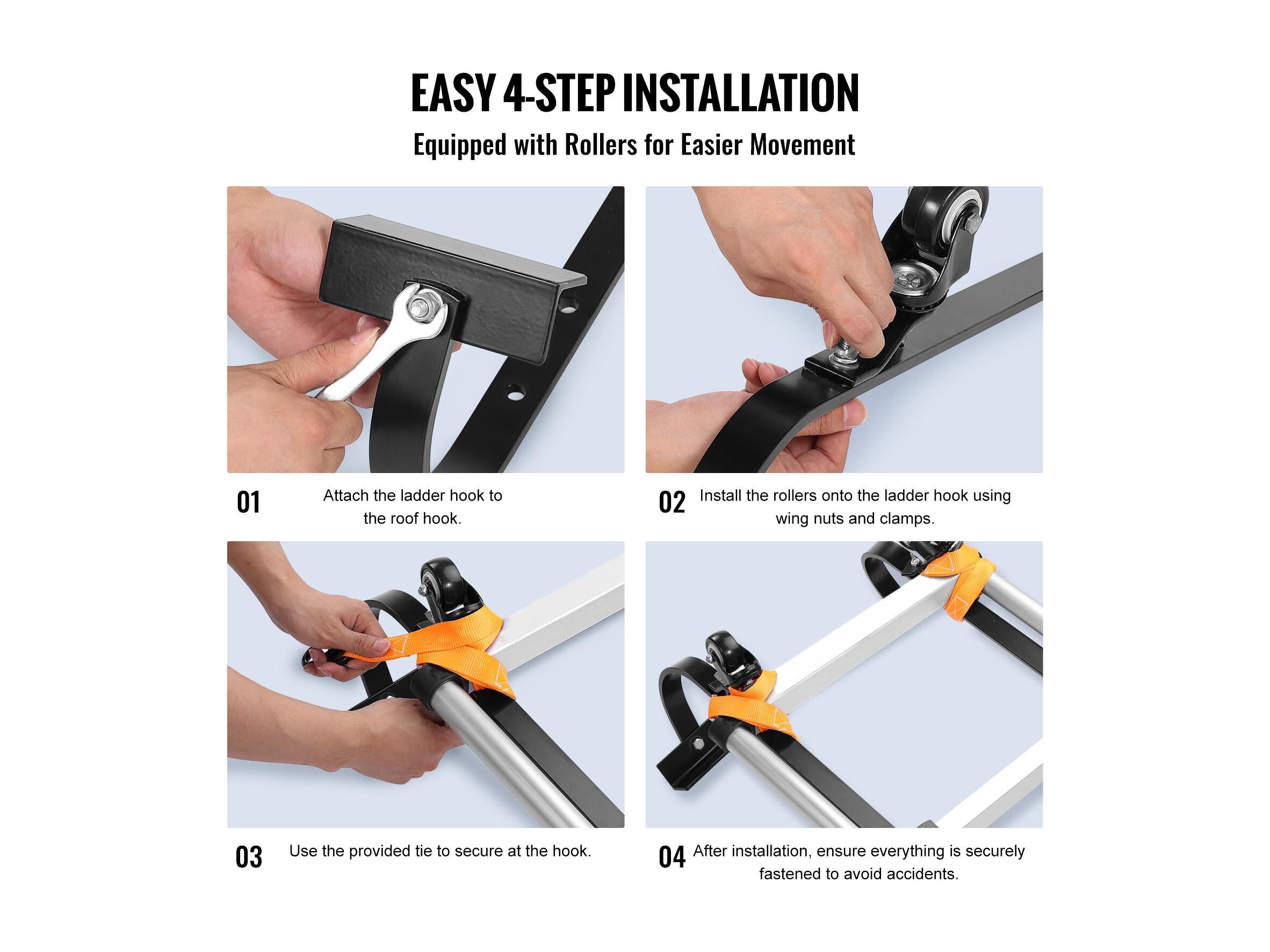 EASY 4-STEP INSTALLATION

Equipped with Rollers for Easier Movement

01 Attach the ladder hook to the roof hook.

02 Install the rollers onto the ladder hook using wing nuts and clamps.

03 Use the provided tie to secure at the hook.

04 After installation, ensure everything is securely fastened to avoid accidents.