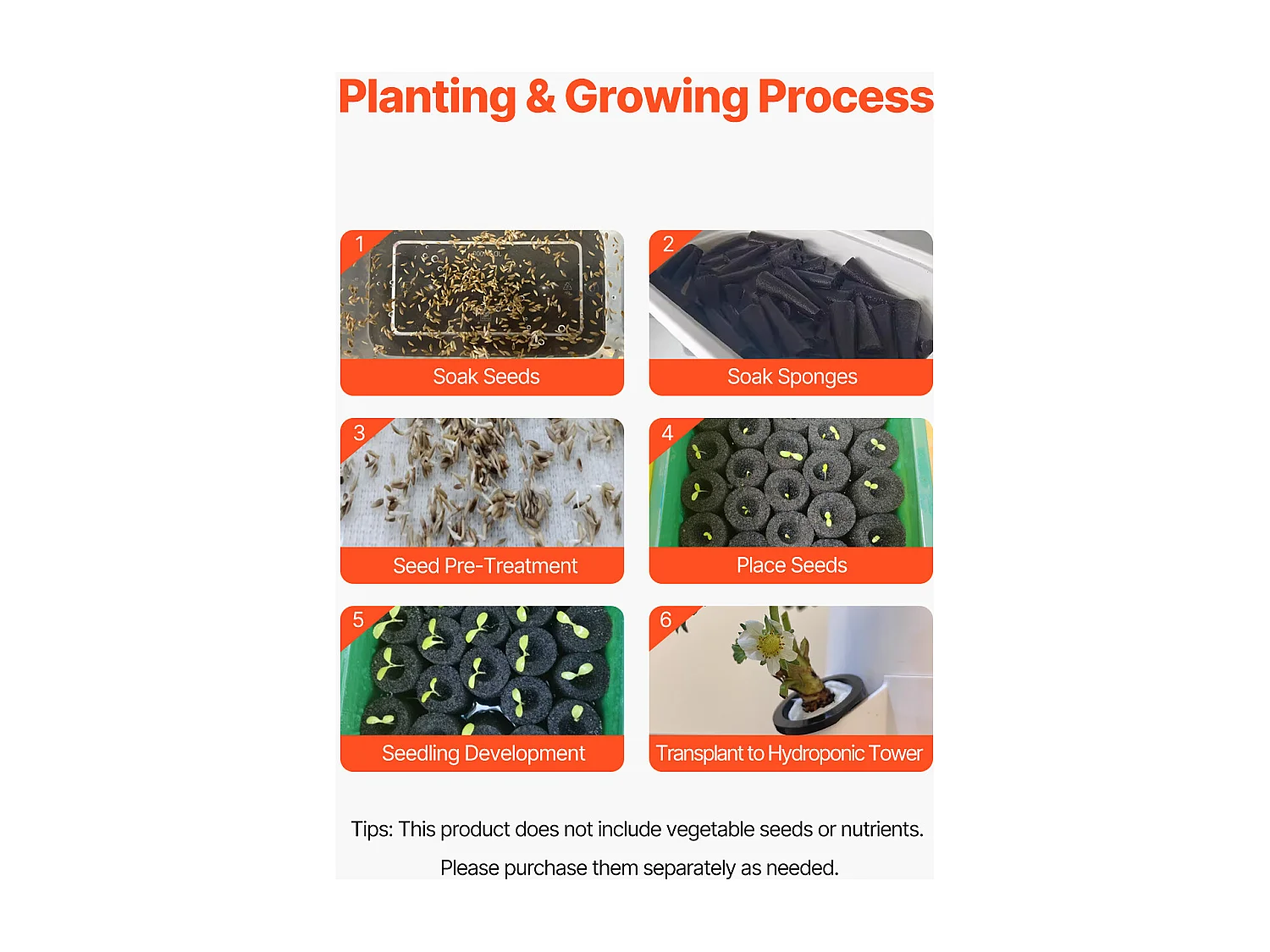 Planting & Growing Process

1
Soak Seeds

2
Soak Sponges

3
Seed Pre-Treatment

4
Place Seeds

5
Seedling Development

6
Transplant to Hydroponic Tower

Tips: This product does not include vegetable seeds or nutrients. Please purchase them separately as needed.