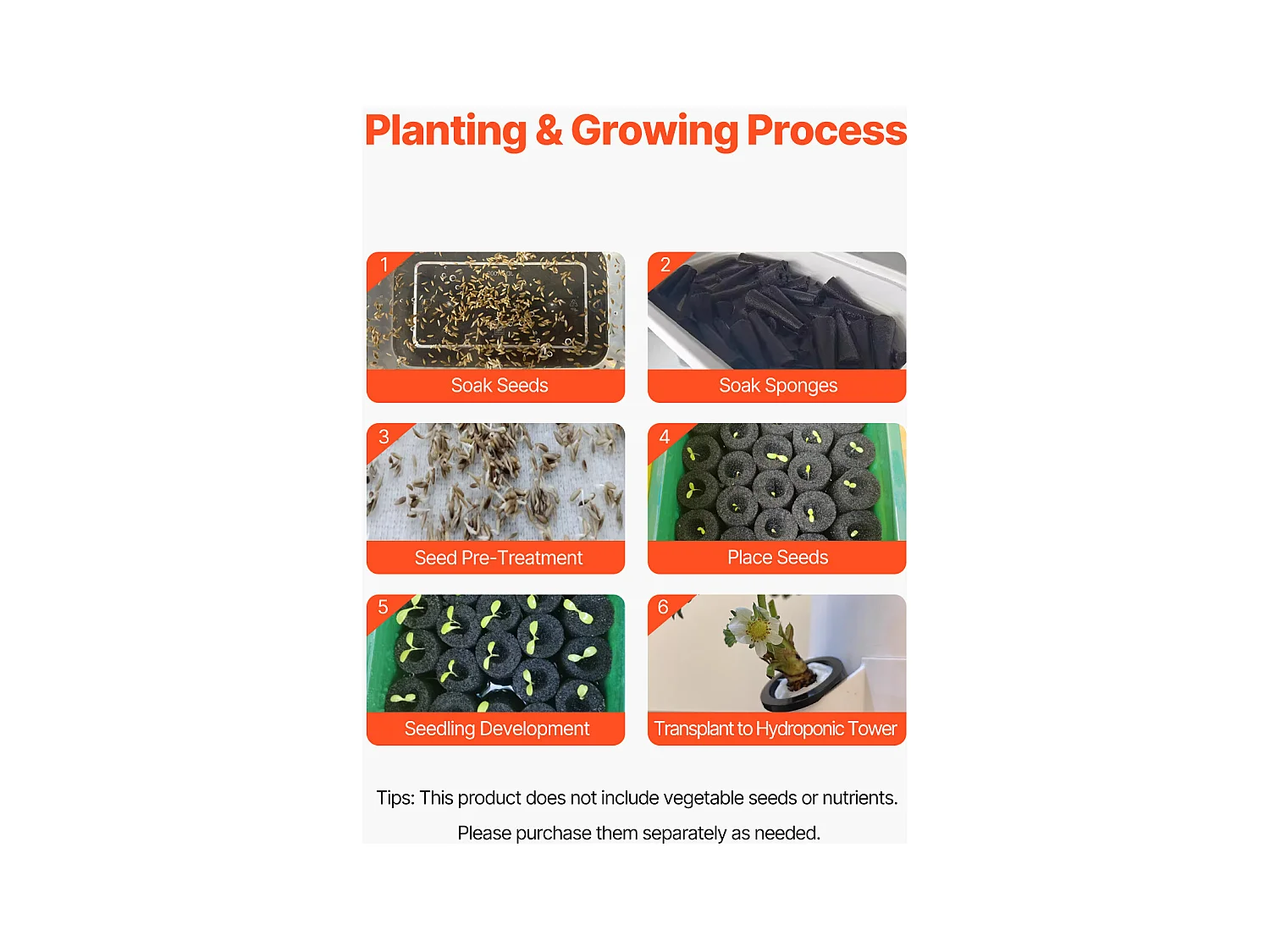 Planting & Growing Process

1
Soak Seeds

2
Soak Sponges

3
Seed Pre-Treatment

4
Place Seeds

5
Seedling Development

6
Transplant to Hydroponic Tower

Tips: This product does not include vegetable seeds or nutrients.
Please purchase them separately as needed.