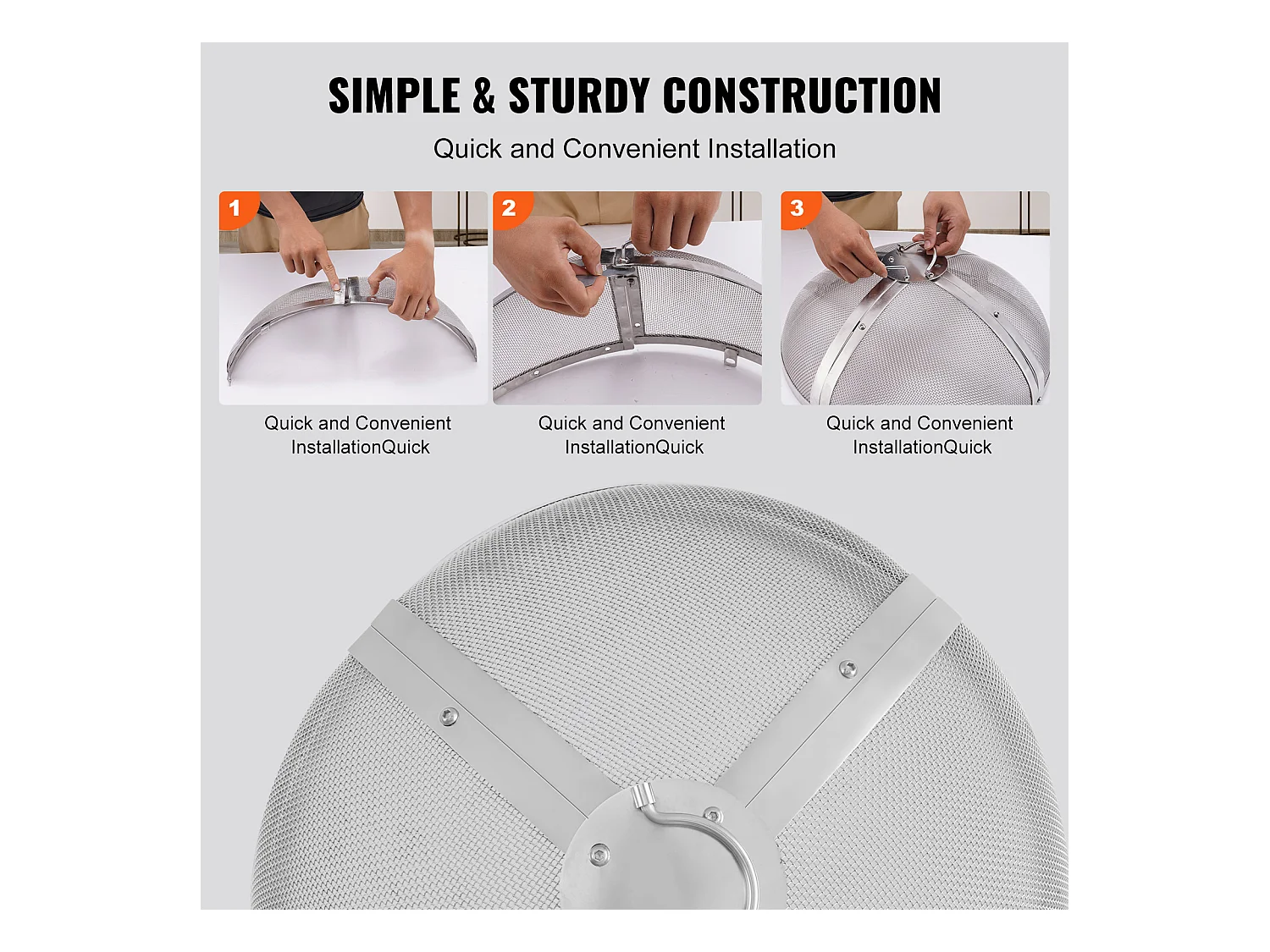 SIMPLE & STURDY CONSTRUCTION

Quick and Convenient Installation

1

Quick and Convenient InstallationQuick

2

Quick and Convenient InstallationQuick

3

Quick and Convenient InstallationQuick