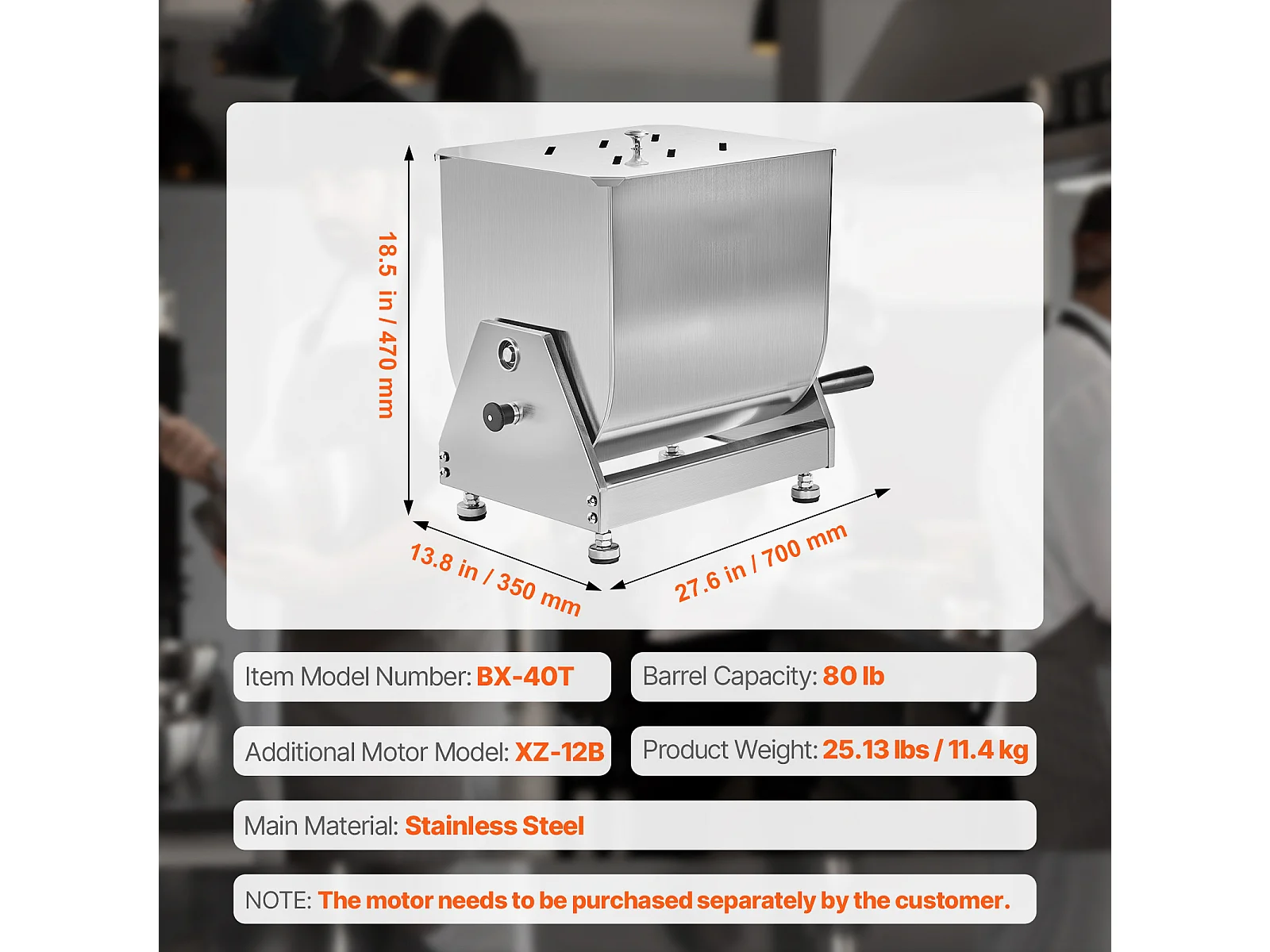 18.5 in / 470 mm

13.8 in / 350 mm

27.6 in / 700 mm

Item Model Number: BX-40T

Barrel Capacity: 80 lb

Additional Motor Model: XZ-12B

Product Weight: 25.13 lbs / 11.4 kg

Main Material: Stainless Steel

NOTE: The motor needs to be purchased separately by the customer.