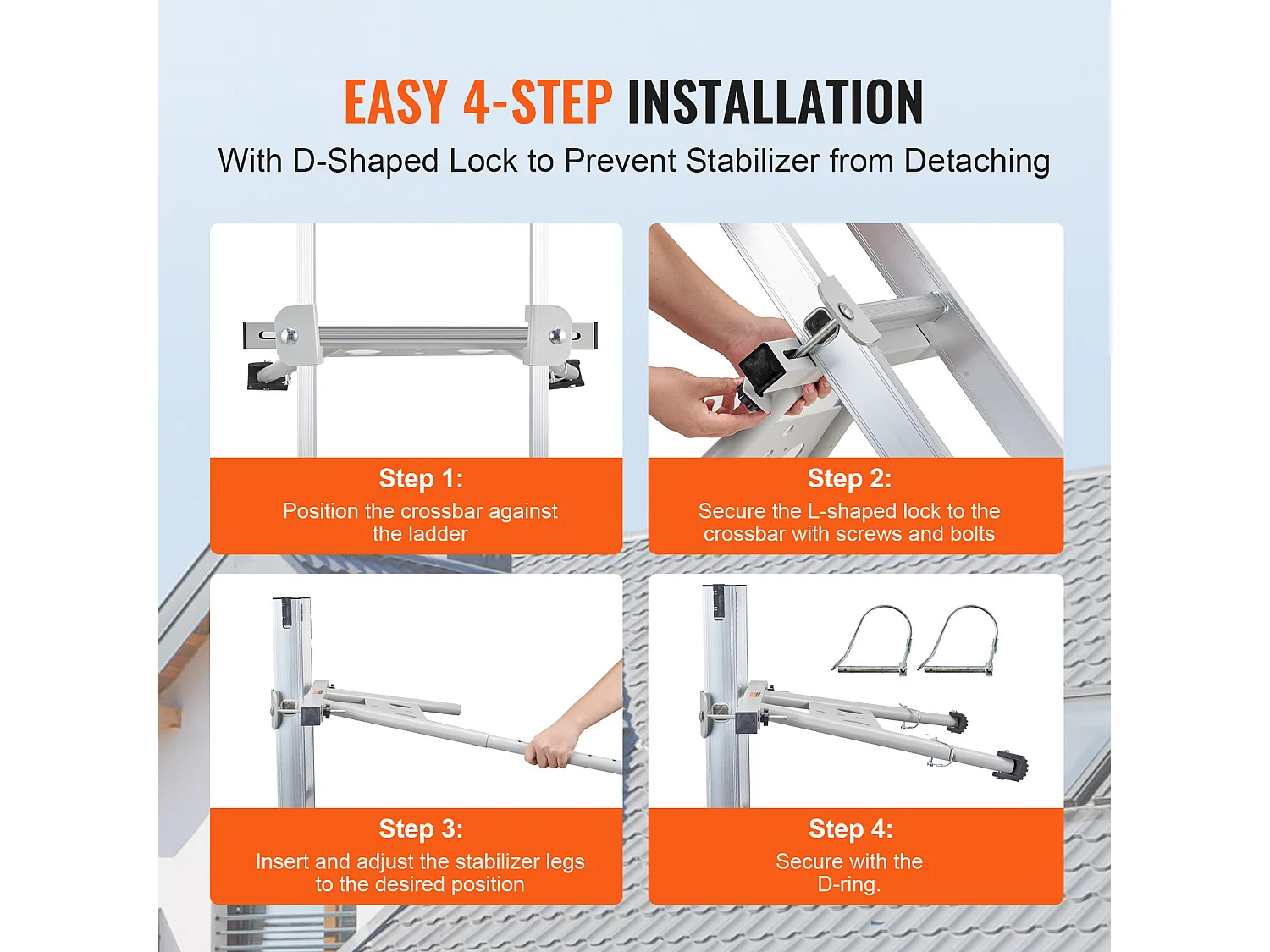 EASY 4-STEP INSTALLATION
With D-Shaped Lock to Prevent Stabilizer from Detaching

Step 1:
Position the crossbar against the ladder

Step 2:
Secure the L-shaped lock to the crossbar with screws and bolts

Step 3:
Insert and adjust the stabilizer legs to the desired position

Step 4:
Secure with the D-ring.