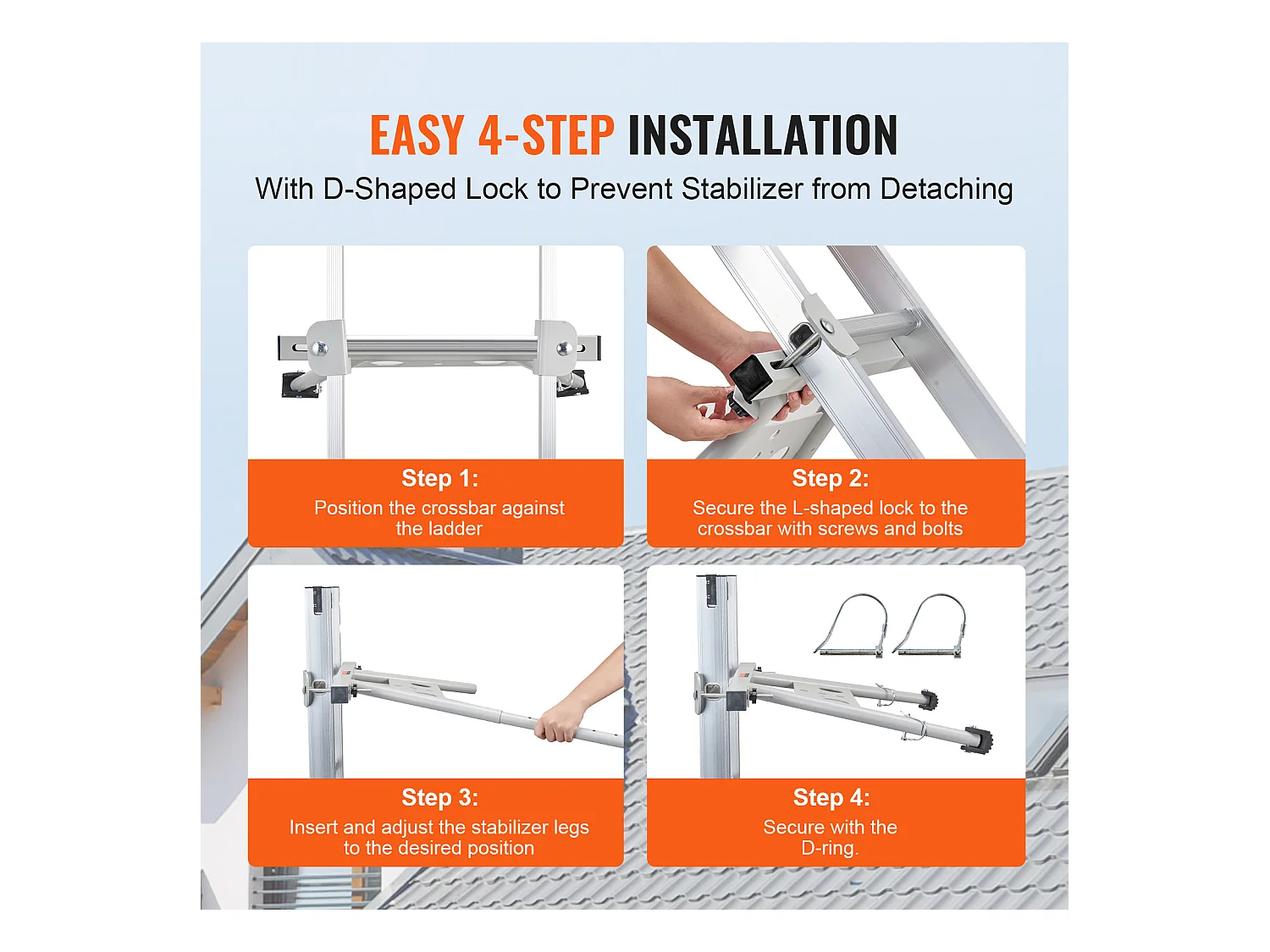 EASY 4-STEP INSTALLATION

With D-Shaped Lock to Prevent Stabilizer from Detaching

Step 1:
Position the crossbar against the ladder

Step 2:
Secure the L-shaped lock to the crossbar with screws and bolts

Step 3:
Insert and adjust the stabilizer legs to the desired position

Step 4:
Secure with the D-ring.