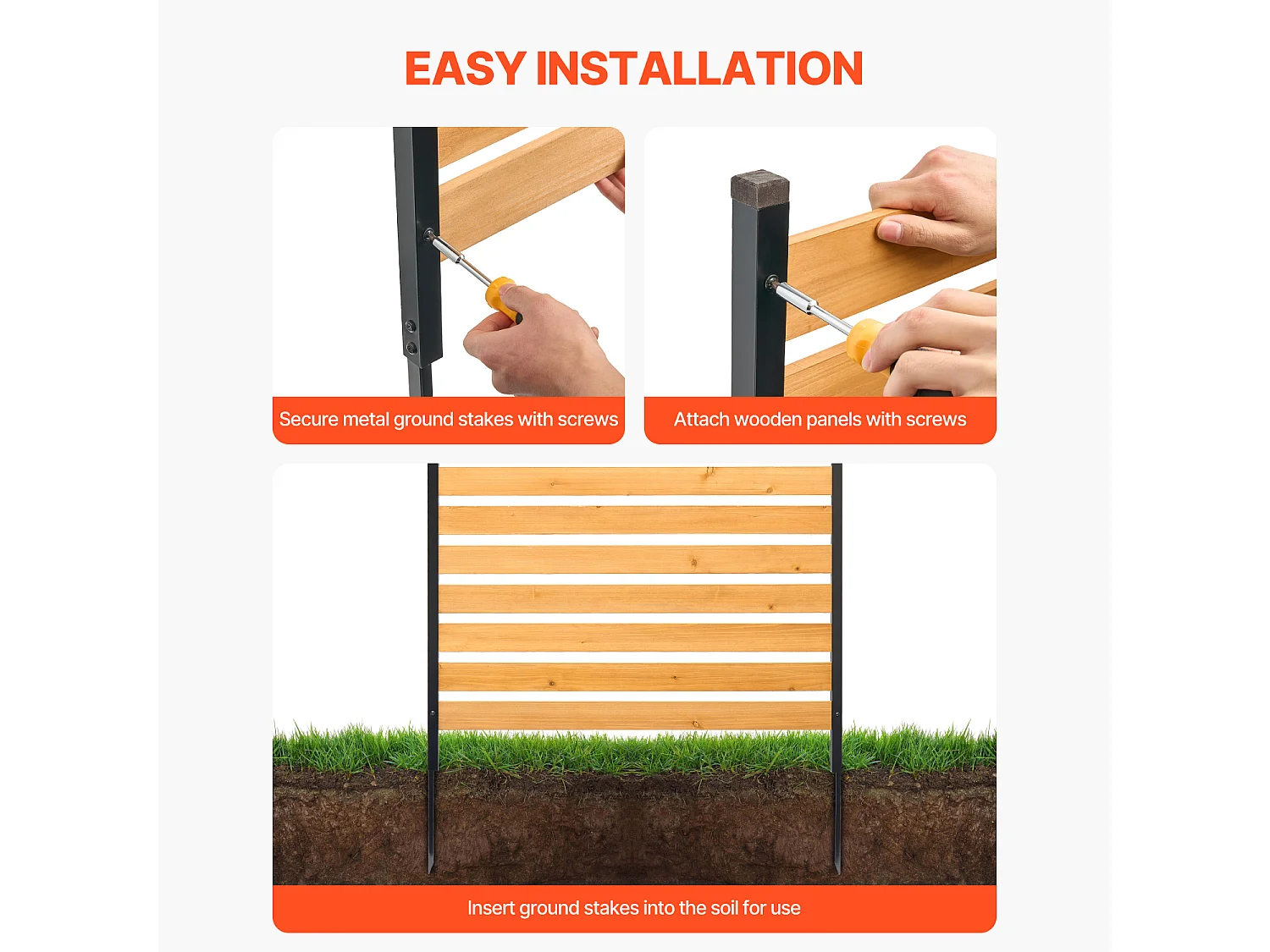 EASY INSTALLATION

Secure metal ground stakes with screws

Attach wooden panels with screws

Insert ground stakes into the soil for use