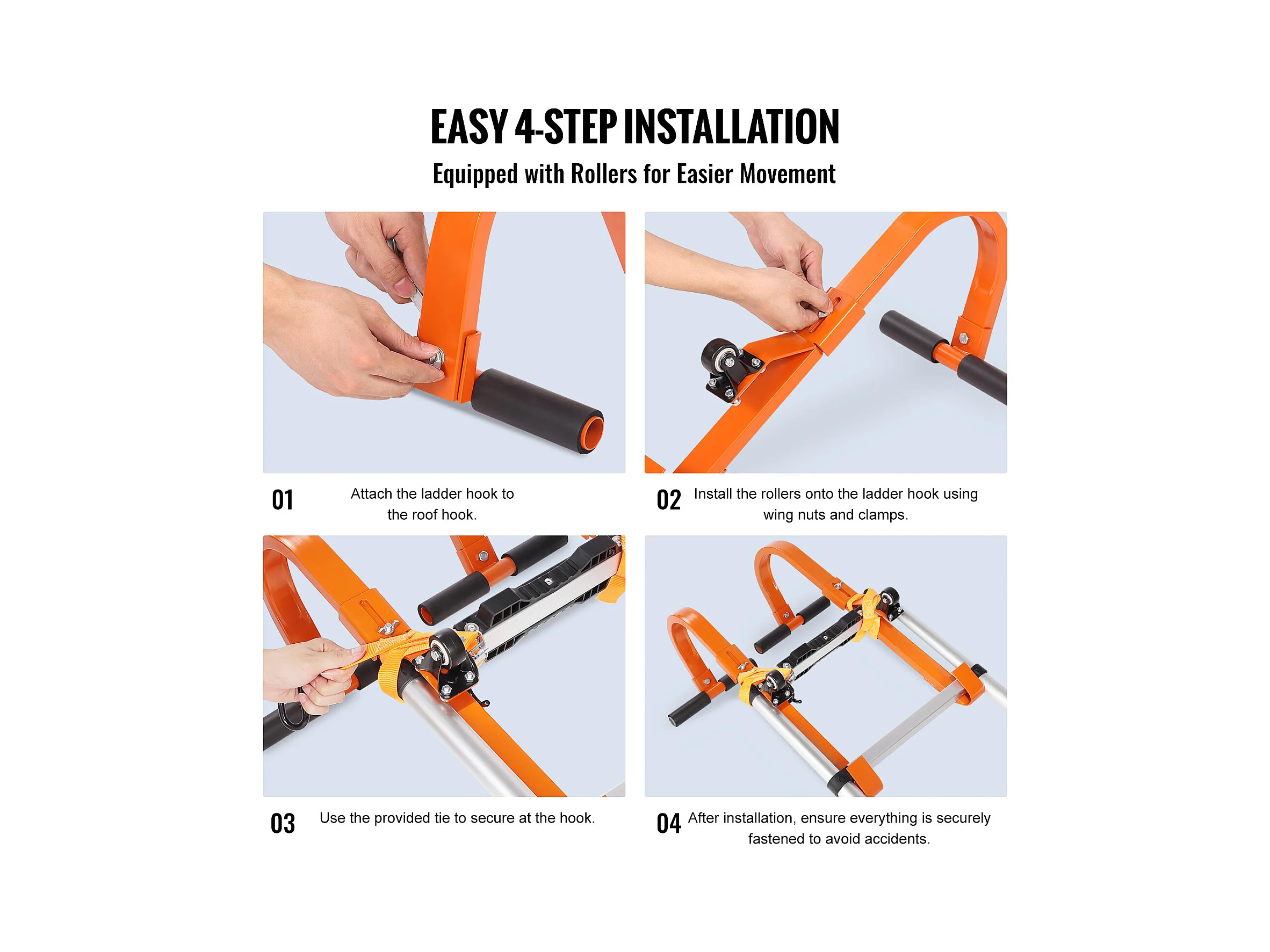 EASY 4-STEP INSTALLATION

Equipped with Rollers for Easier Movement

01 Attach the ladder hook to the roof hook.

02 Install the rollers onto the ladder hook using wing nuts and clamps.

03 Use the provided tie to secure at the hook.

04 After installation, ensure everything is securely fastened to avoid accidents.