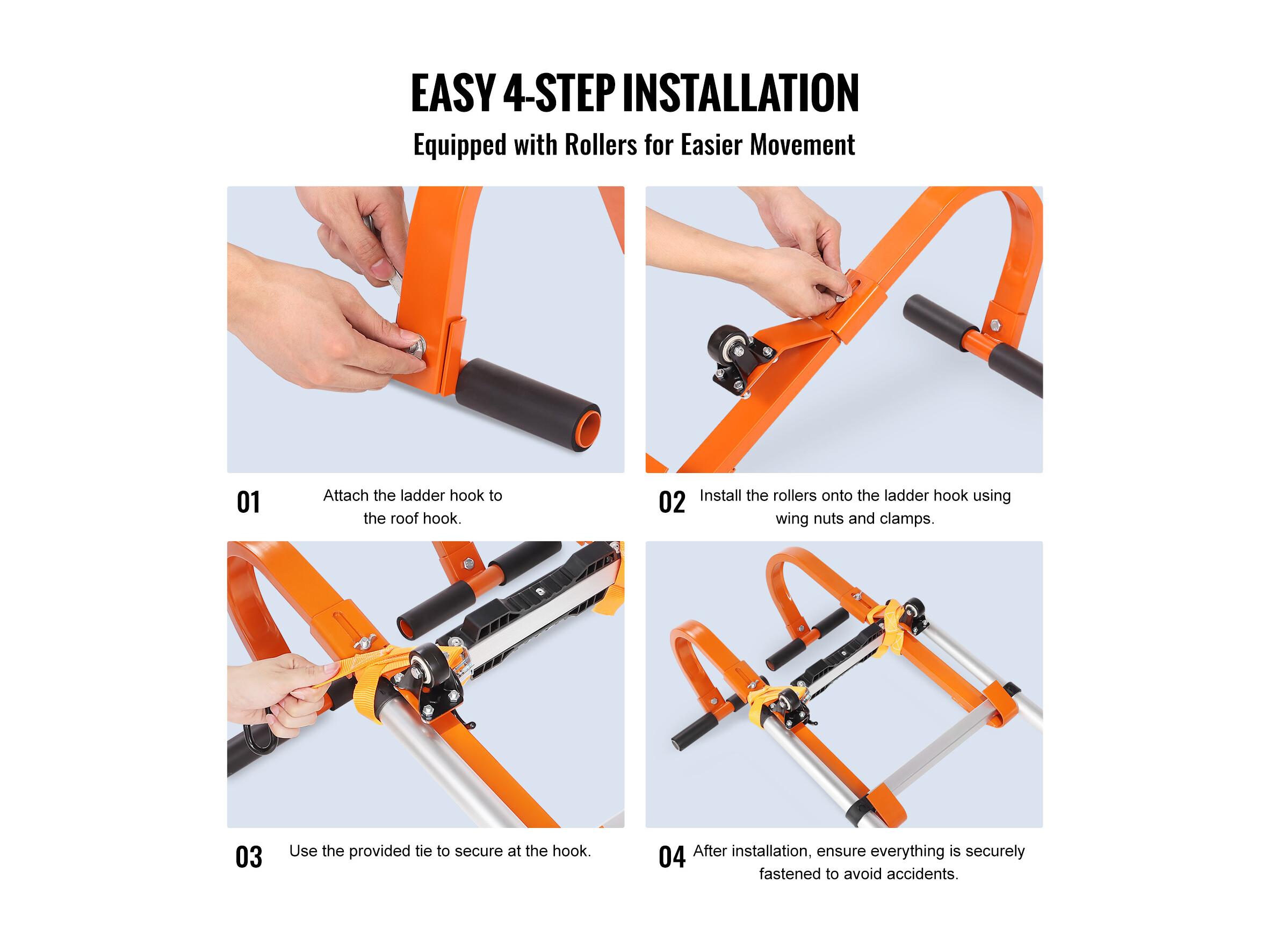 EASY 4-STEP INSTALLATION

Equipped with Rollers for Easier Movement

01 Attach the ladder hook to the roof hook.

02 Install the rollers onto the ladder hook using wing nuts and clamps.

03 Use the provided tie to secure at the hook.

04 After installation, ensure everything is securely fastened to avoid accidents.