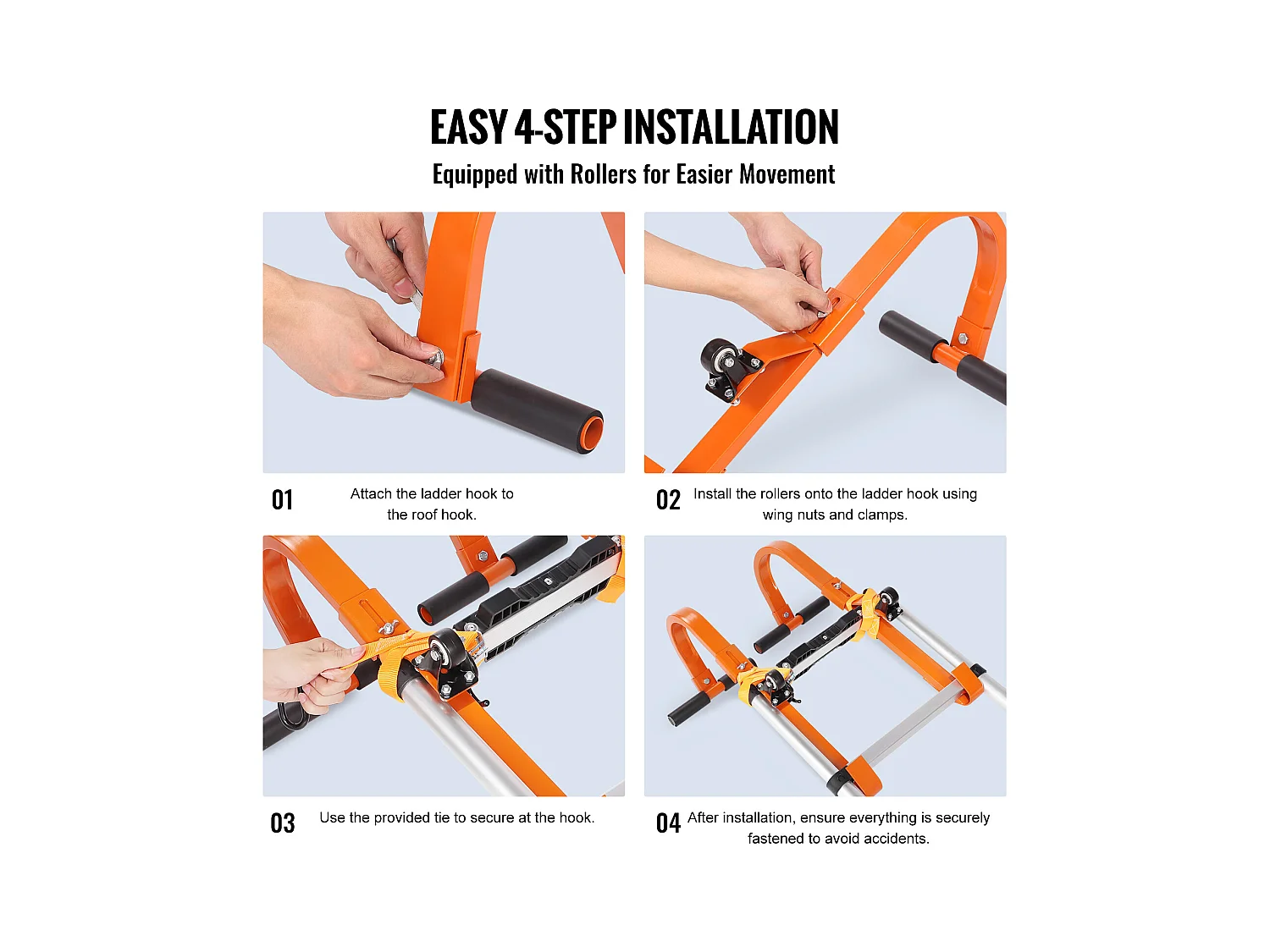 EASY 4-STEP INSTALLATION
Equipped with Rollers for Easier Movement

01 Attach the ladder hook to the roof hook.

02 Install the rollers onto the ladder hook using wing nuts and clamps.

03 Use the provided tie to secure at the hook.

04 After installation, ensure everything is securely fastened to avoid accidents.