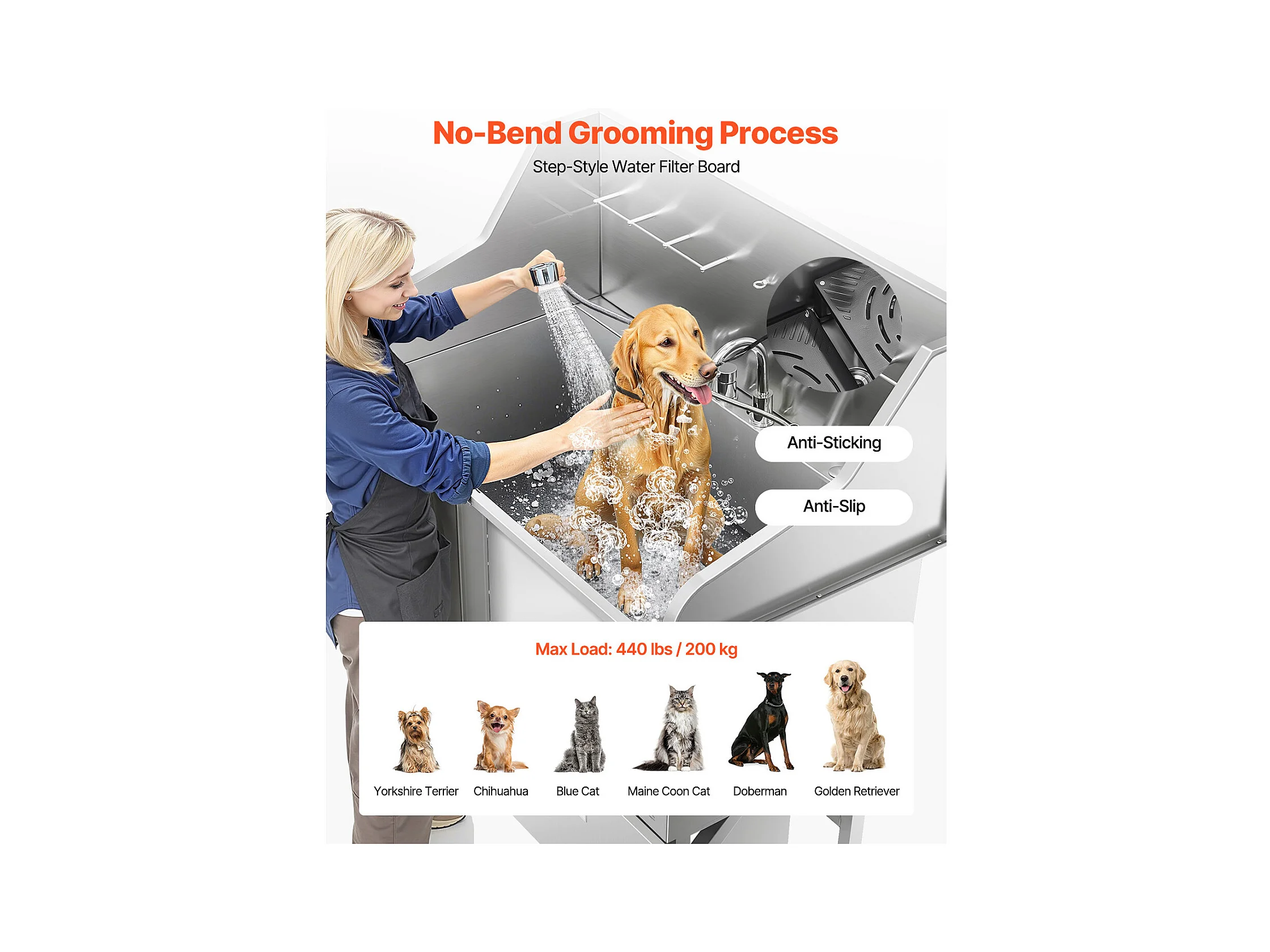 No-Bend Grooming Process

Step-Style Water Filter Board

Anti-Sticking

Anti-Slip

Max Load: 440 lbs / 200 kg

Yorkshire Terrier Chihuahua Blue Cat Maine Coon Cat Doberman Golden Retriever