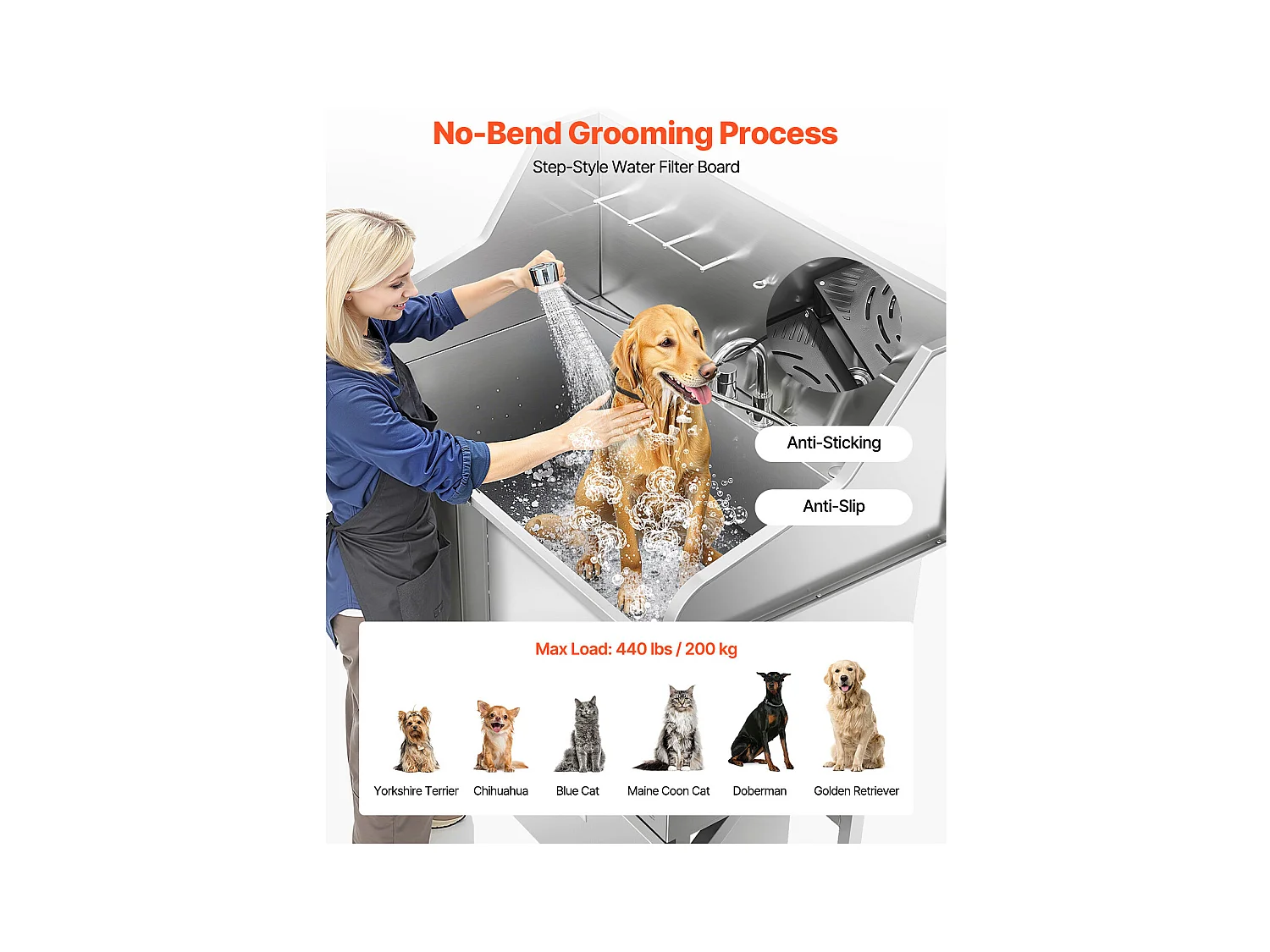 No-Bend Grooming Process
Step-Style Water Filter Board

Anti-Sticking

Anti-Slip

Max Load: 440 lbs / 200 kg

Yorkshire Terrier
Chihuahua
Blue Cat
Maine Coon Cat
Doberman
Golden Retriever