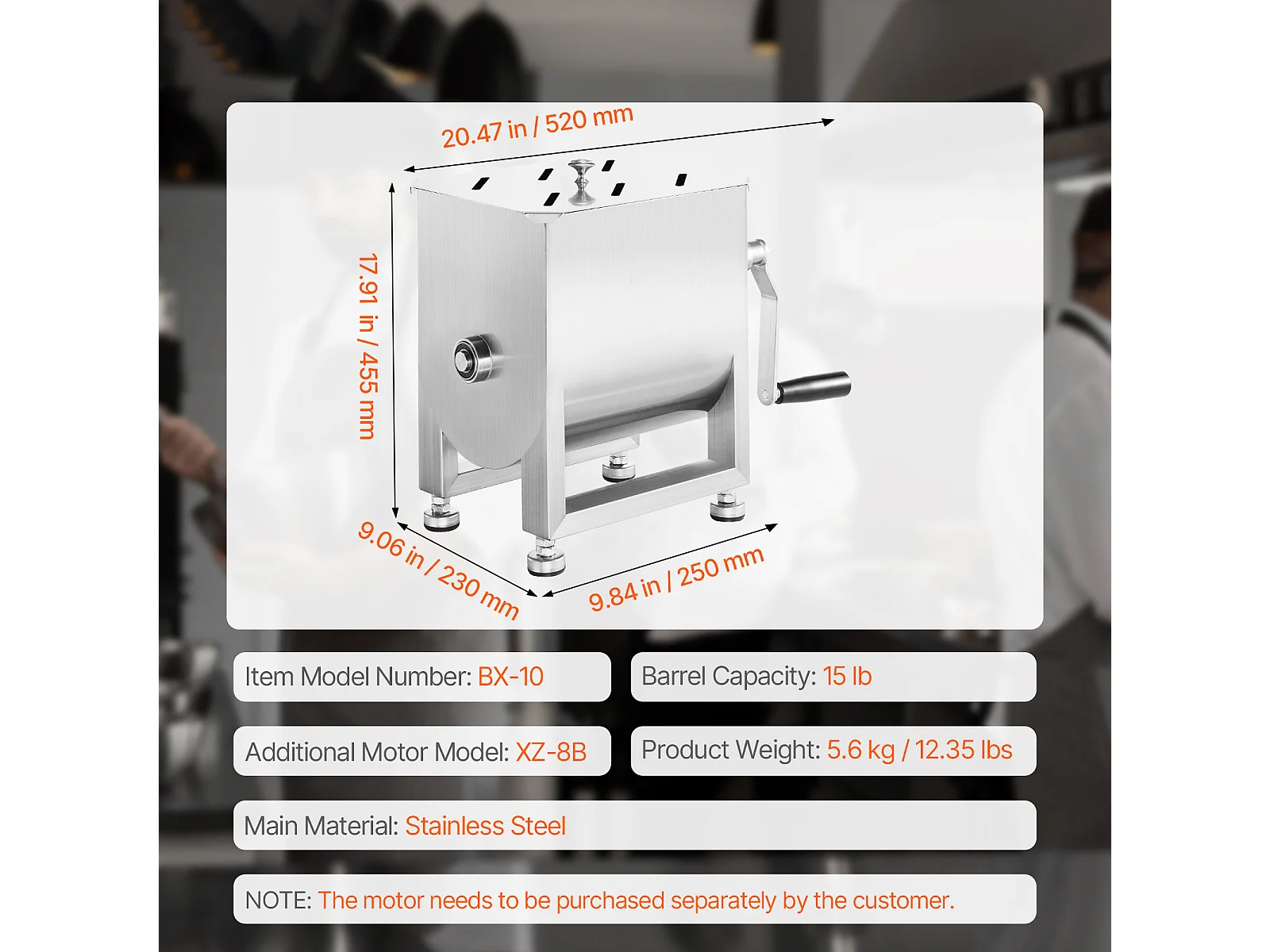 20.47 in / 520 mm

17.91 in / 455 mm

9.06 in / 230 mm

9.84 in / 250 mm

Item Model Number: BX-10

Barrel Capacity: 15 lb

Additional Motor Model: XZ-8B

Product Weight: 5.6 kg / 12.35 lbs

Main Material: Stainless Steel

NOTE: The motor needs to be purchased separately by the customer.