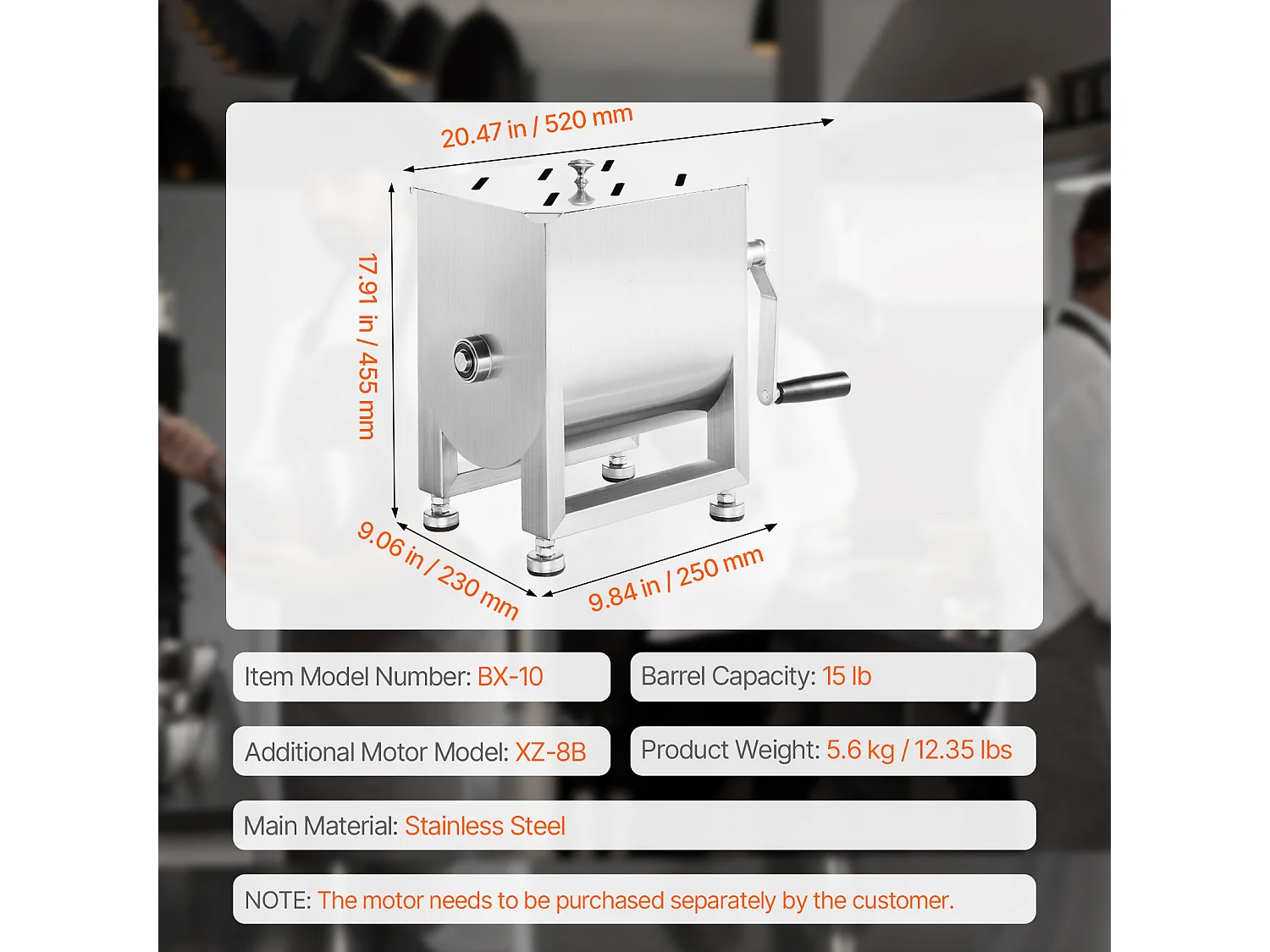 20.47 in / 520 mm

17.91 in / 455 mm

9.06 in / 230 mm

9.84 in / 250 mm

Item Model Number: BX-10

Barrel Capacity: 15 lb

Additional Motor Model: XZ-8B

Product Weight: 5.6 kg / 12.35 lbs

Main Material: Stainless Steel

NOTE: The motor needs to be purchased separately by the customer.