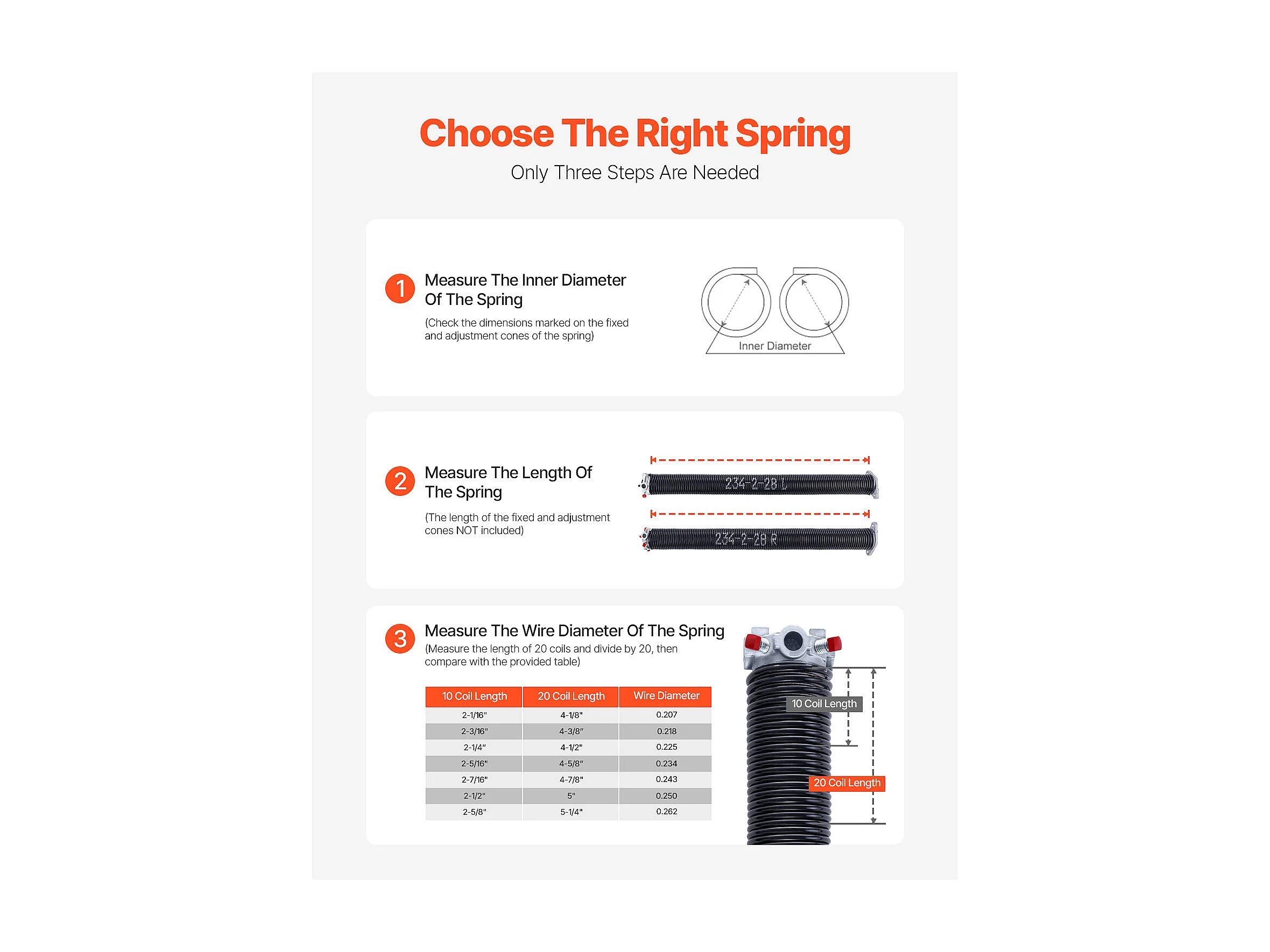 Choose The Right Spring

Only Three Steps Are Needed

1 Measure The Inner Diameter Of The Spring

(Check the dimensions marked on the fixed and adjustment cones of the spring)

Inner Diameter

2 Measure The Length Of The Spring

(The length of the fixed and adjustment cones NOT included)

234-2-28 L

234-2-28 R

3 Measure The Wire Diameter Of The Spring

(Measure the length of 20 coils and divide by 20, then compare with the provided table)

| 10 Coil Length | 20 Coil Length | Wire Diameter |
|---|---|---|
| 2-1/16" | 4-1/8" | 0.207 |
| 2-3/16" | 4-3/8" | 0.218 |
| 2-1/4" | 4-1/2" | 0.225 |
| 2-5/16" | 4-5/8" | 0.234 |
| 2-7/16" | 4-7/8" | 0.243 |
| 2-1/2" | 5" | 0.250 |
| 2-5/8" | 5-1/4" | 0.262 |

10 Coil Length

20 Coil Length