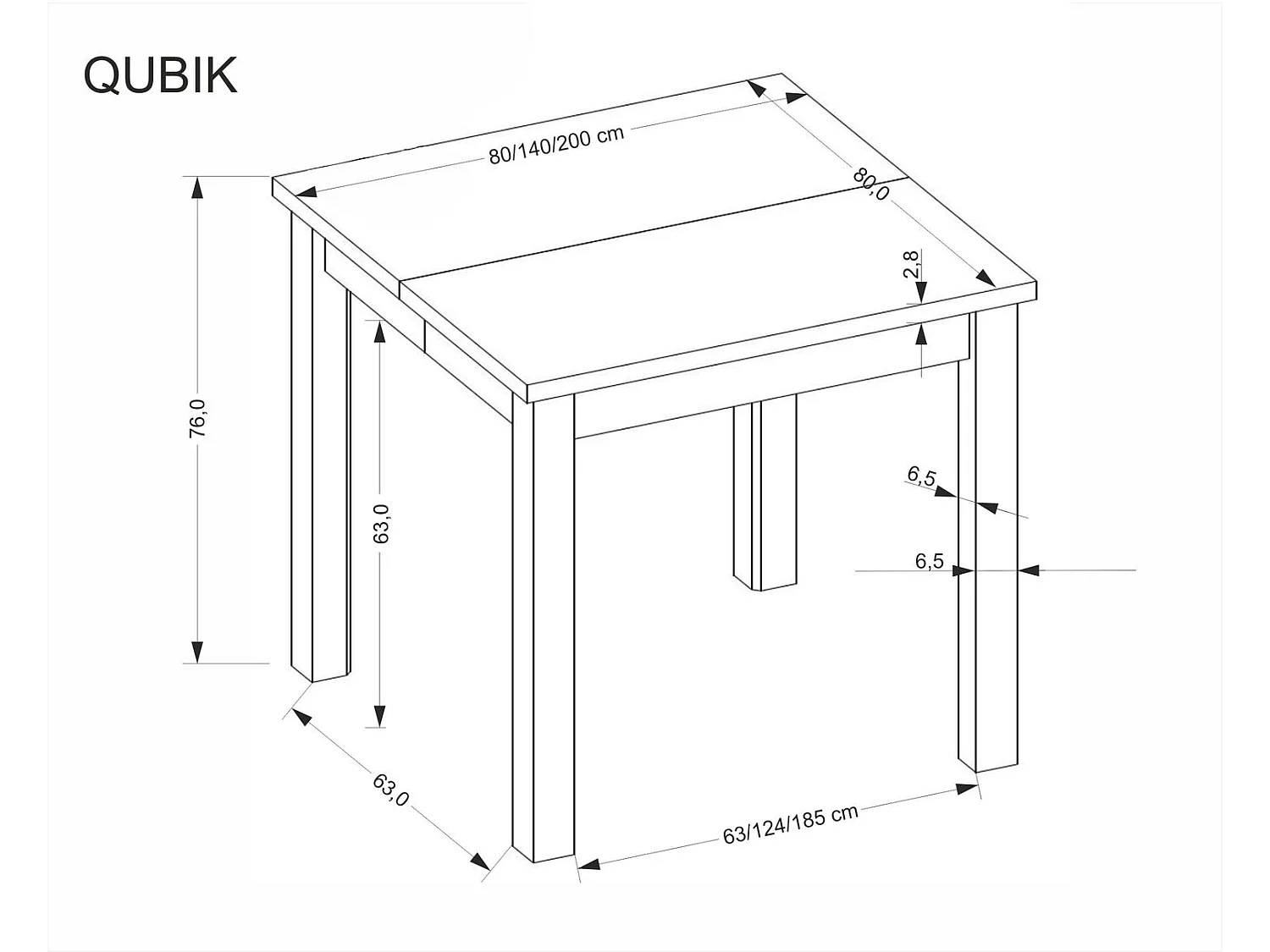 QUBIK

80/140/200 cm

80,0

2,8

76,0

63,0

6,5

6,5

63,0

63/124/185 cm